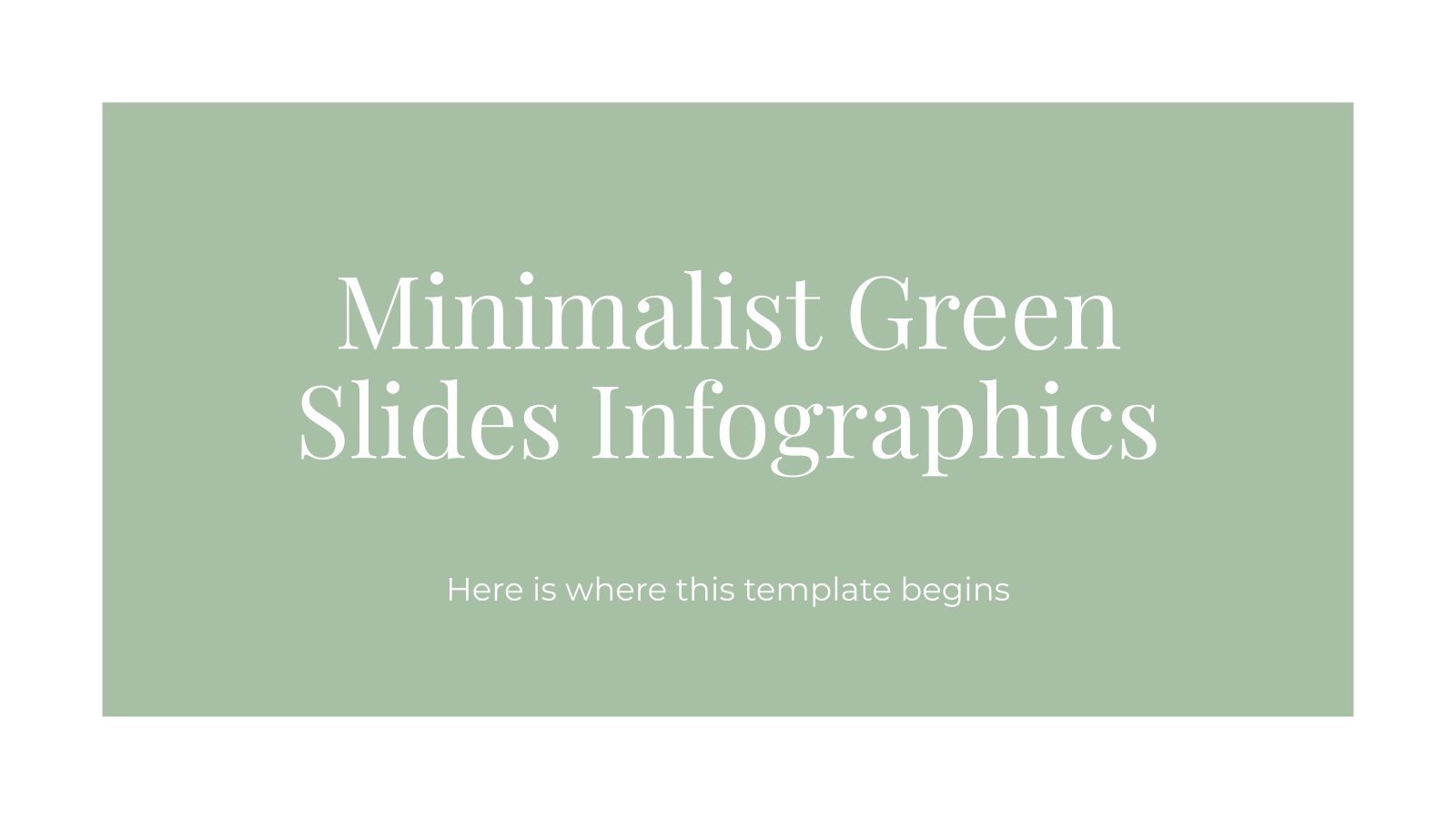 Minimalist Green Slides Infographics

Here is where this template begins