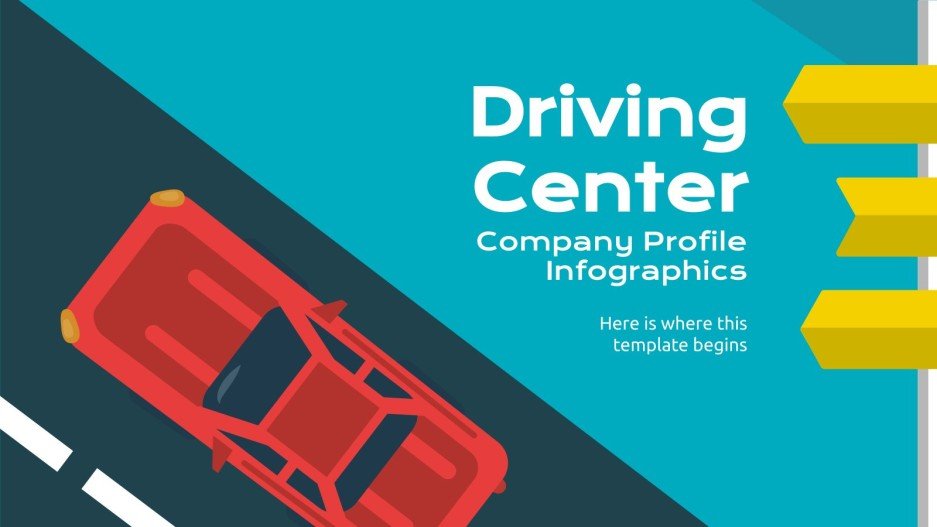 Driving Center

Company Profile Infographics

Here is where this template begins