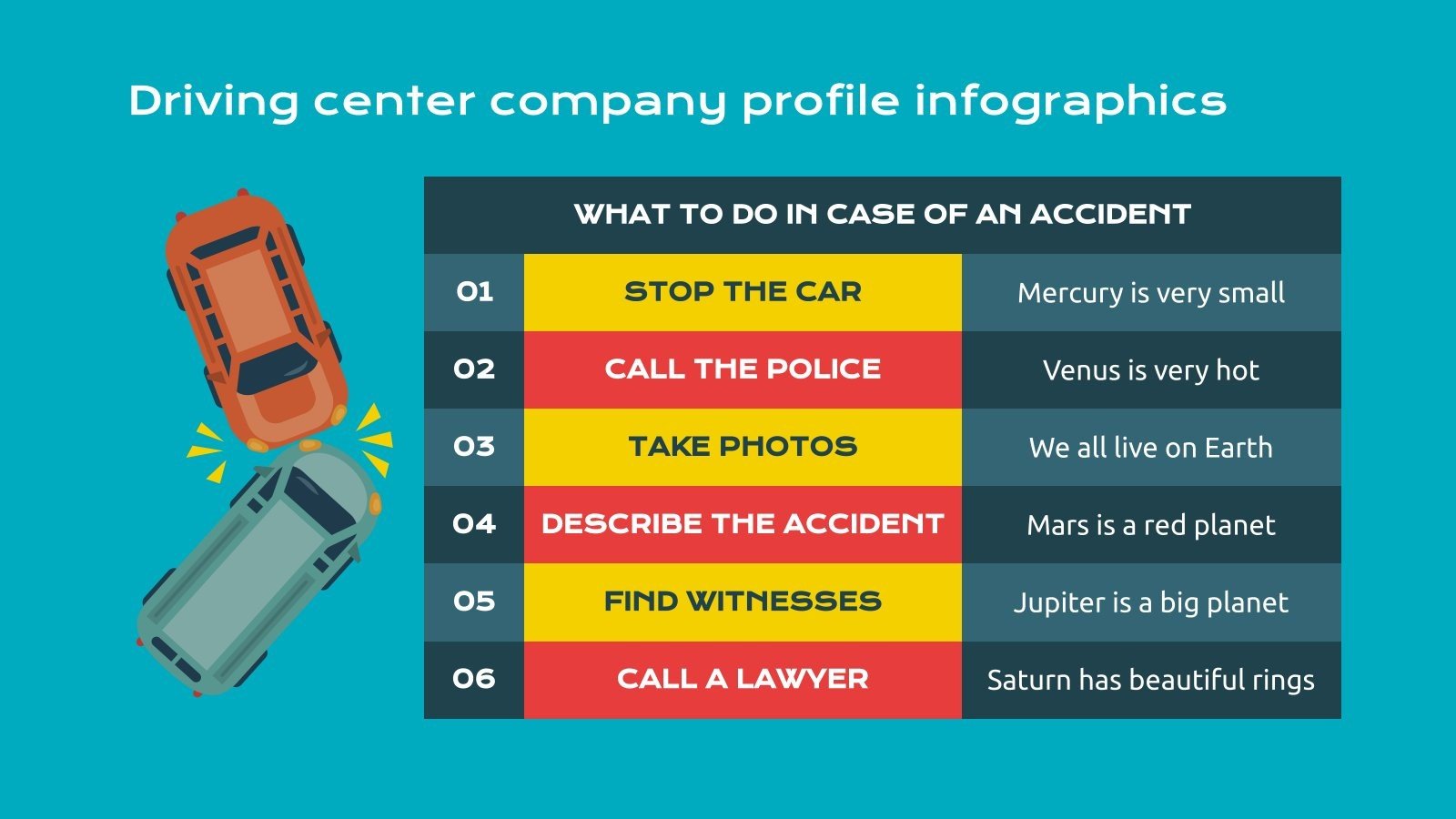 Driving center company profile infographics

| WHAT TO DO IN CASE OF AN ACCIDENT | | |
|---|---|---|
| 01 | STOP THE CAR | Mercury is very small |
| 02 | CALL THE POLICE | Venus is very hot |
| 03 | TAKE PHOTOS | We all live on Earth |
| 04 | DESCRIBE THE ACCIDENT | Mars is a red planet |
| 05 | FIND WITNESSES | Jupiter is a big planet |
| 06 | CALL A LAWYER | Saturn has beautiful rings |