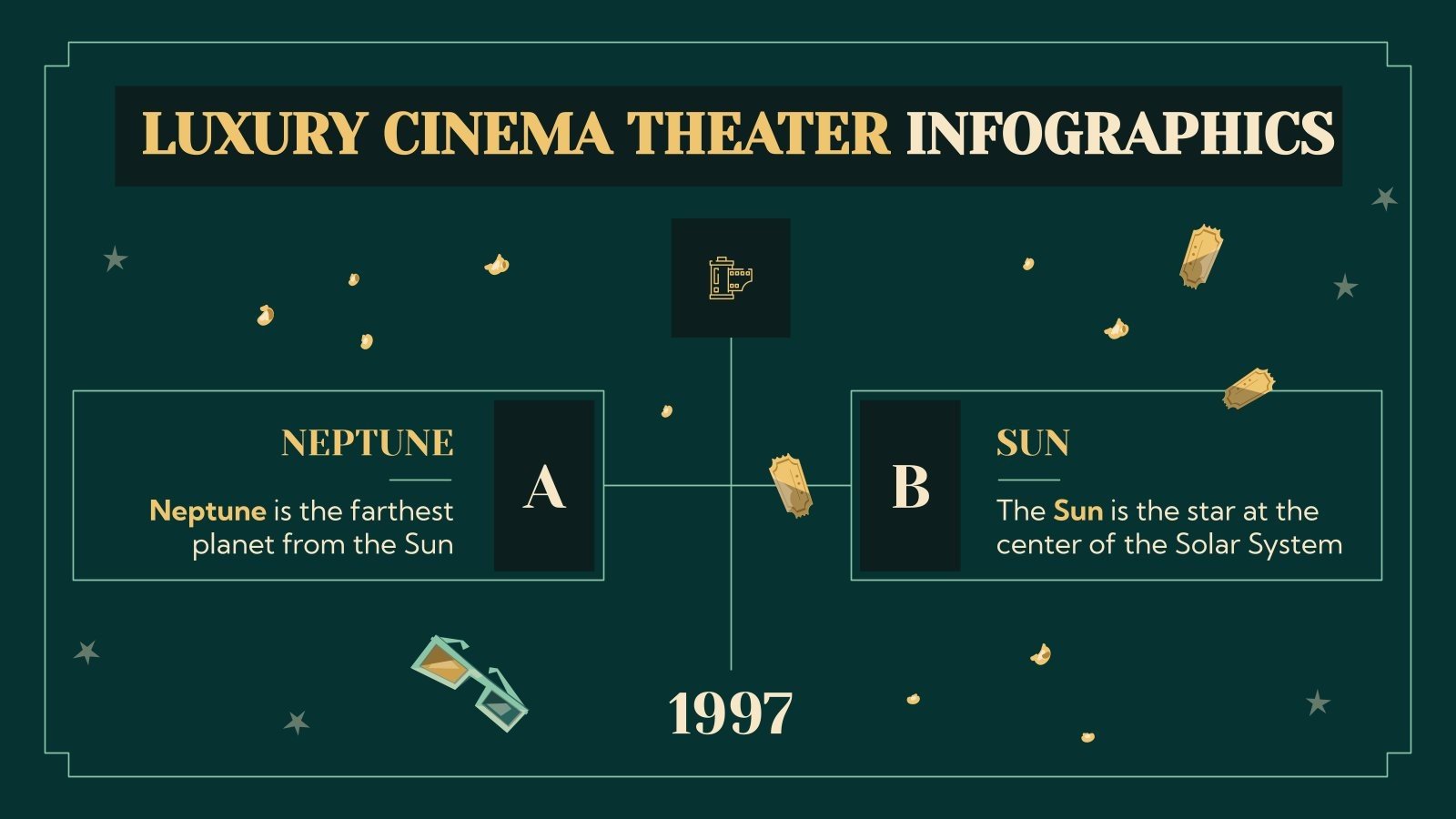 LUXURY CINEMA THEATER INFOGRAPHICS

NEPTUNE

Neptune is the farthest planet from the Sun

A

B

SUN

The Sun is the star at the center of the Solar System

1997