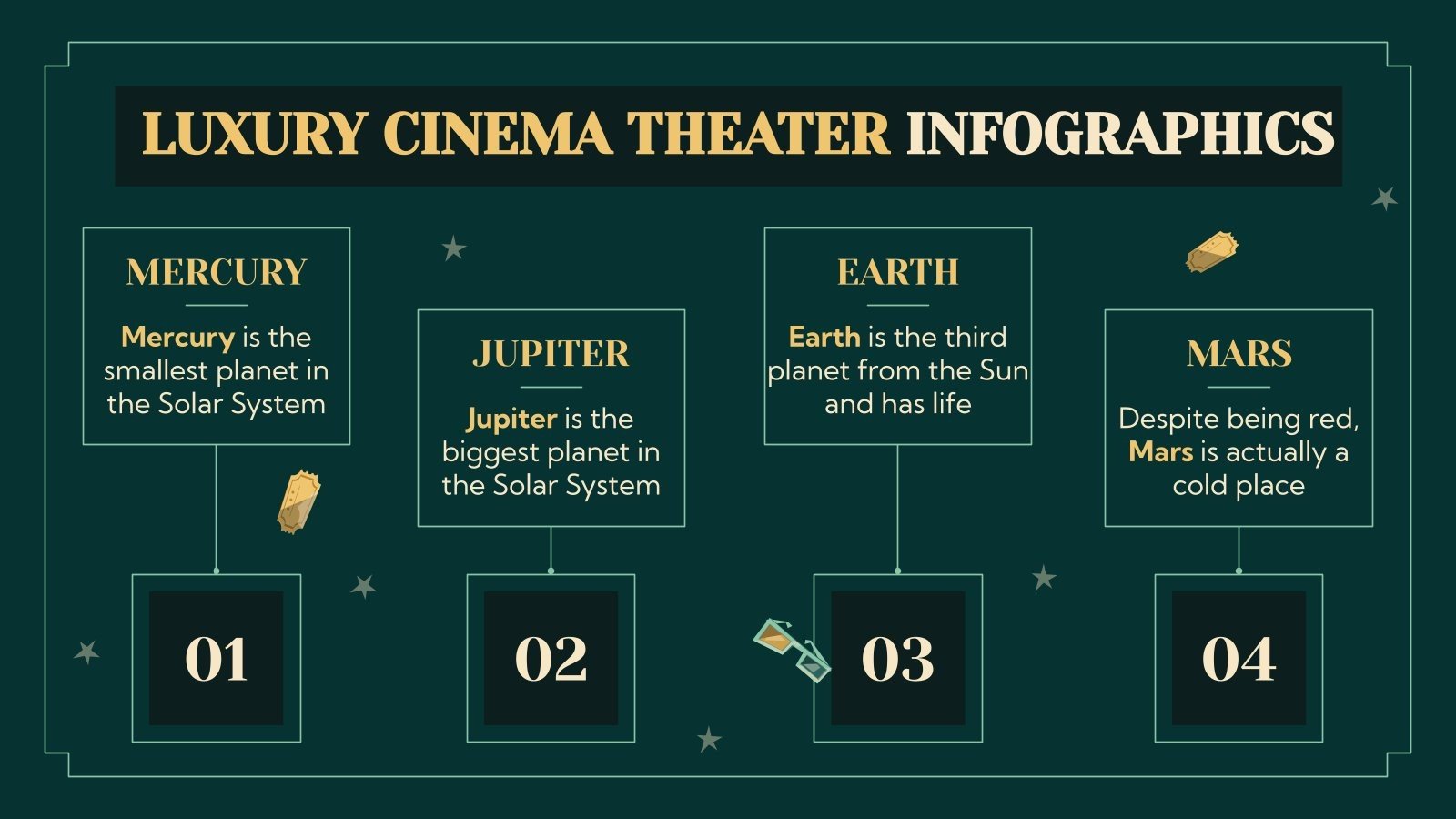 LUXURY CINEMA THEATER INFOGRAPHICS

MERCURY

Mercury is the smallest planet in the Solar System

01

JUPITER

Jupiter is the biggest planet in the Solar System

02

EARTH

Earth is the third planet from the Sun and has life

03

MARS

Despite being red, Mars is actually a cold place

04