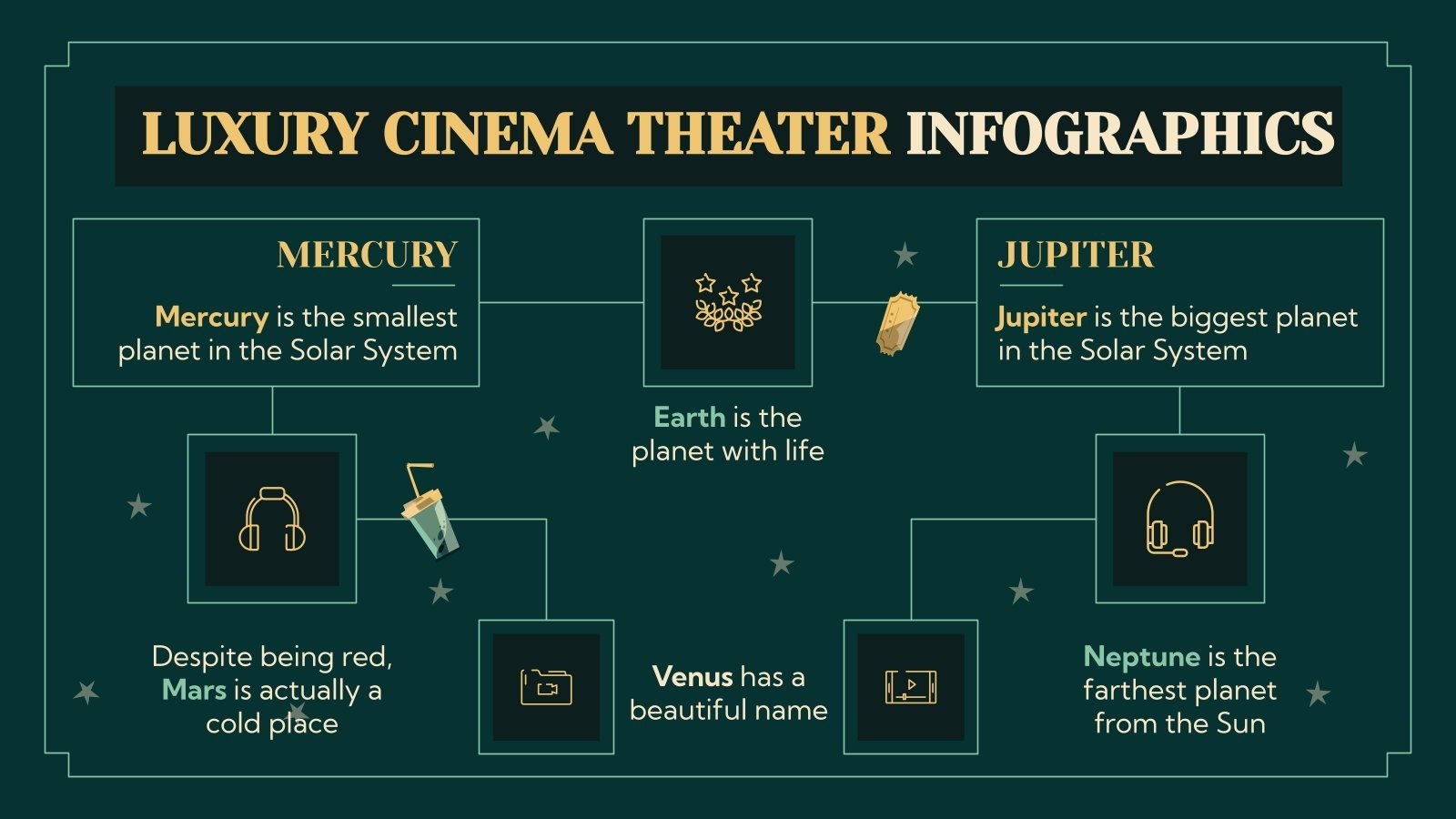 LUXURY CINEMA THEATER INFOGRAPHICS

MERCURY

Mercury is the smallest planet in the Solar System

Earth is the planet with life

JUPITER

Jupiter is the biggest planet in the Solar System

Despite being red, Mars is actually a cold place

Venus has a beautiful name

Neptune is the farthest planet from the Sun