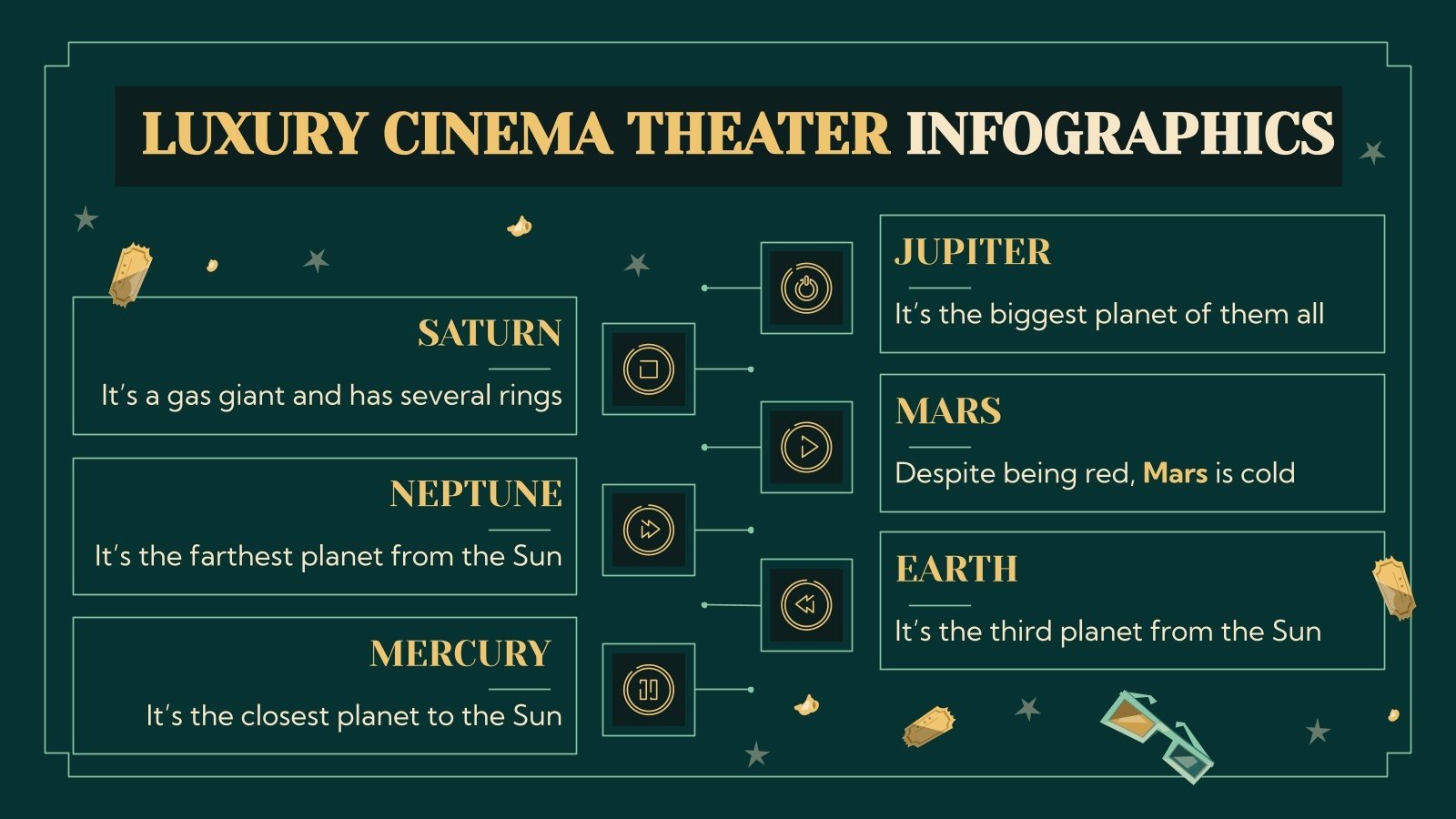 LUXURY CINEMA THEATER INFOGRAPHICS

SATURN

It's a gas giant and has several rings

NEPTUNE

It's the farthest planet from the Sun

MERCURY

It's the closest planet to the Sun

JUPITER

It's the biggest planet of them all

MARS

Despite being red, Mars is cold

EARTH

It's the third planet from the Sun