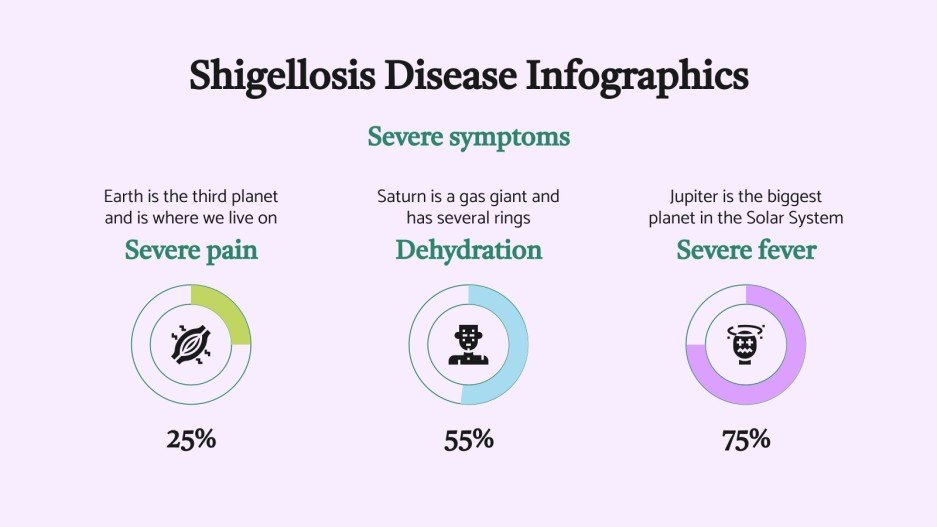 Shigellosis Disease Infographics

Severe symptoms

Earth is the third planet and is where we live on

Severe pain

25%

Saturn is a gas giant and has several rings

Dehydration

55%

Jupiter is the biggest planet in the Solar System

Severe fever

75%