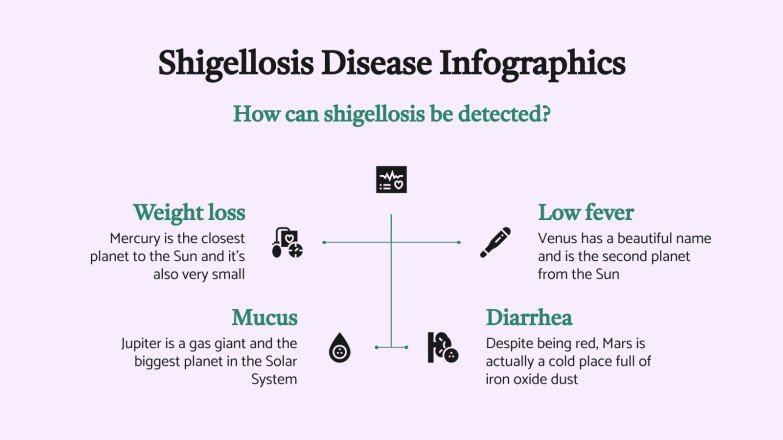 Shigellosis Disease Infographics

How can shigellosis be detected?

Weight loss

Mercury is the closest planet to the Sun and it's also very small

Low fever

Venus has a beautiful name and is the second planet from the Sun

Mucus

Jupiter is a gas giant and the biggest planet in the Solar System

Diarrhea

Despite being red, Mars is actually a cold place full of iron oxide dust