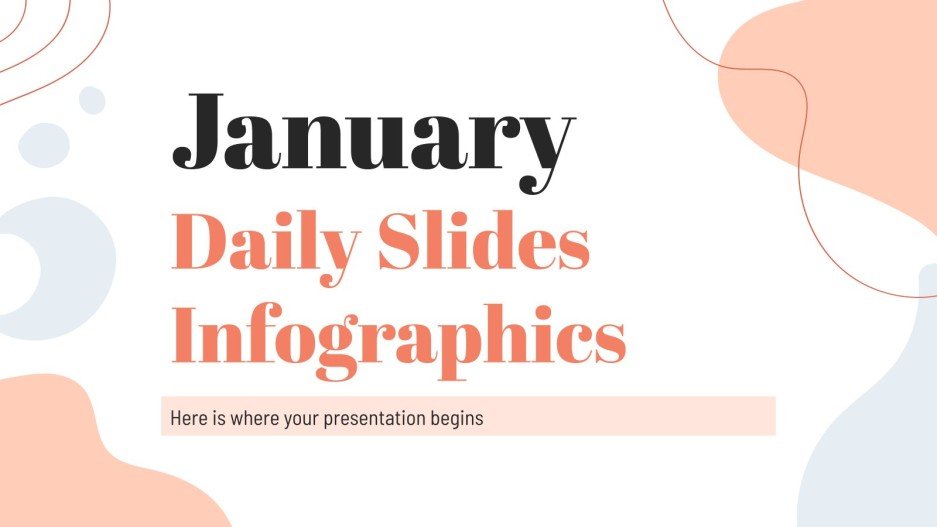 January
Daily Slides Infographics

Here is where your presentation begins