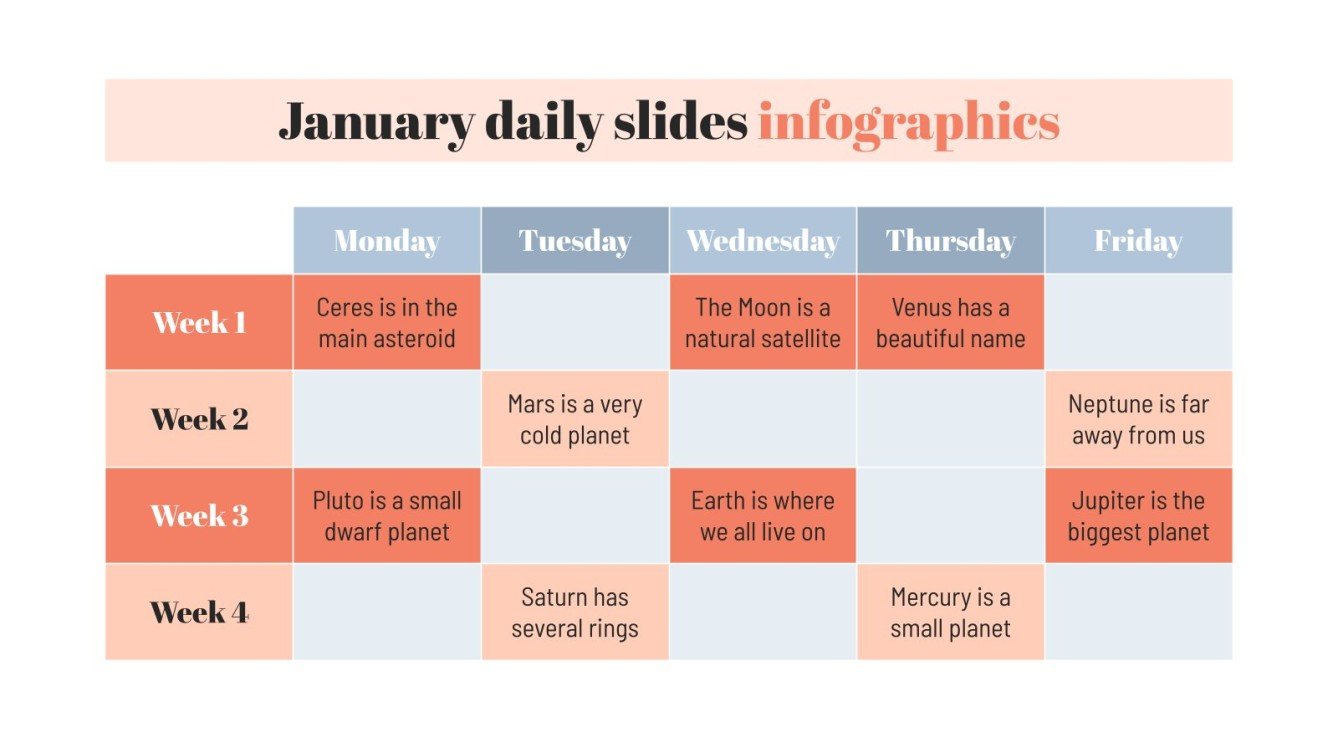 January daily slides infographics

| | Monday | Tuesday | Wednesday | Thursday | Friday |
|---|---|---|---|---|---|
| Week 1 | Ceres is in the main asteroid | | The Moon is a natural satellite | Venus has a beautiful name | |
| Week 2 | | Mars is a very cold planet | | | Neptune is far away from us |
| Week 3 | Pluto is a small dwarf planet | | Earth is where we all live on | | Jupiter is the biggest planet |
| Week 4 | | Saturn has several rings | | Mercury is a small planet | |