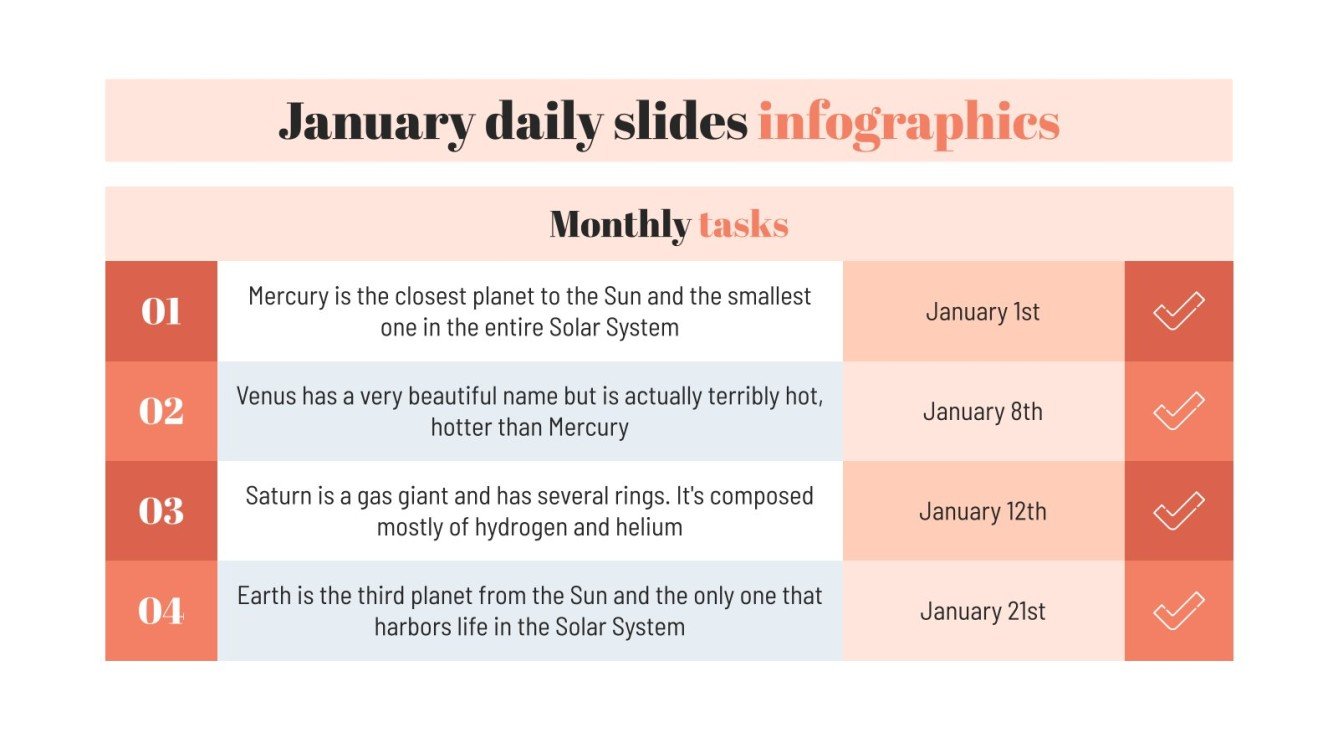 January daily slides infographics

Monthly tasks

| 01 | Mercury is the closest planet to the Sun and the smallest one in the entire Solar System | January 1st |
|---|---|---|
| 02 | Venus has a very beautiful name but is actually terribly hot, hotter than Mercury | January 8th |
| 03 | Saturn is a gas giant and has several rings. It's composed mostly of hydrogen and helium | January 12th |
| 04 | Earth is the third planet from the Sun and the only one that harbors life in the Solar System | January 21st |