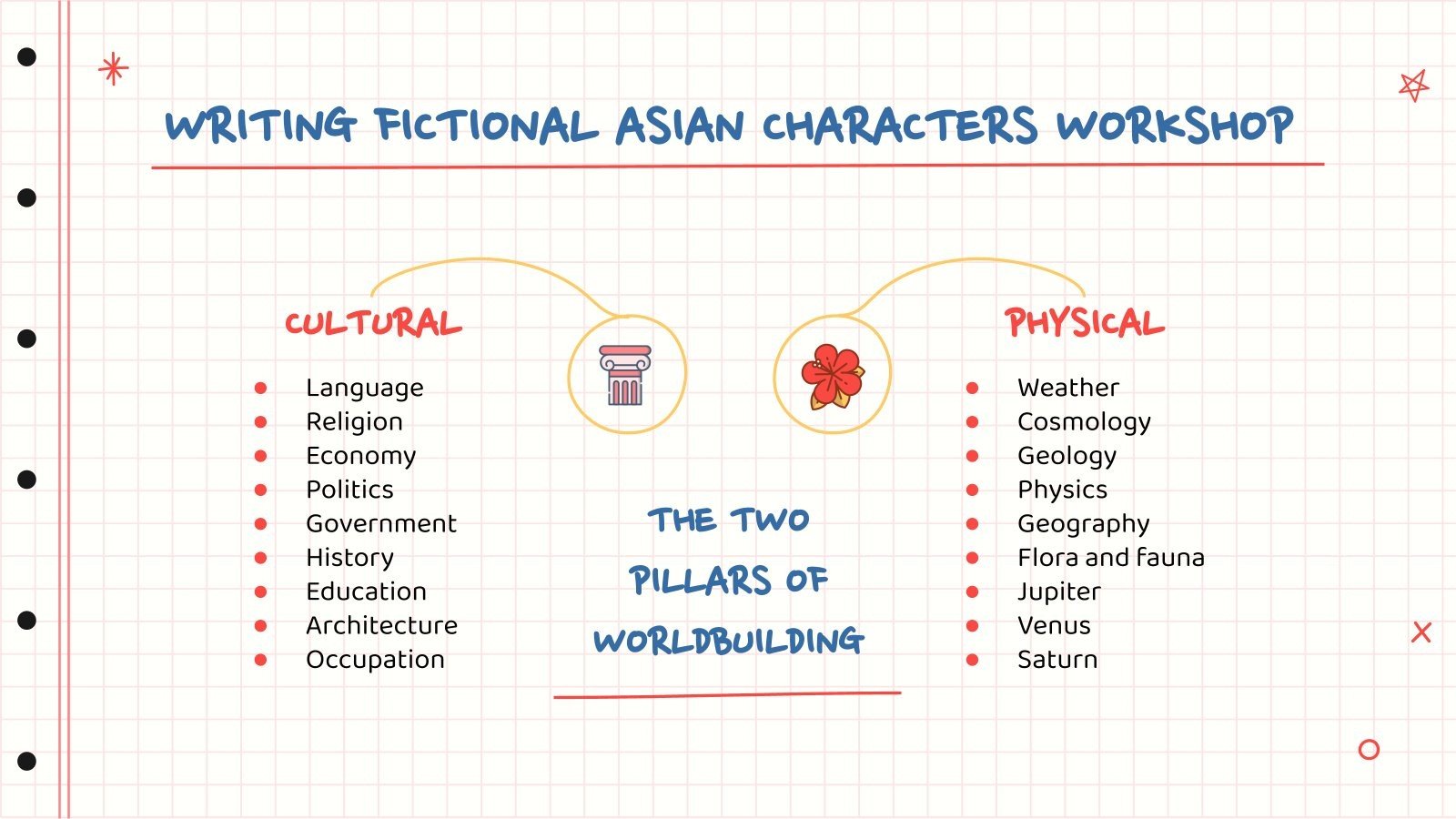 WRITING FICTIONAL ASIAN CHARACTERS WORKSHOP

CULTURAL

- Language
- Religion
- Economy
- Politics
- Government
- History
- Education
- Architecture
- Occupation

THE TWO PILLARS OF WORLDBUILDING

PHYSICAL

- Weather
- Cosmology
- Geology
- Physics
- Geography
- Flora and fauna
- Jupiter
- Venus
- Saturn