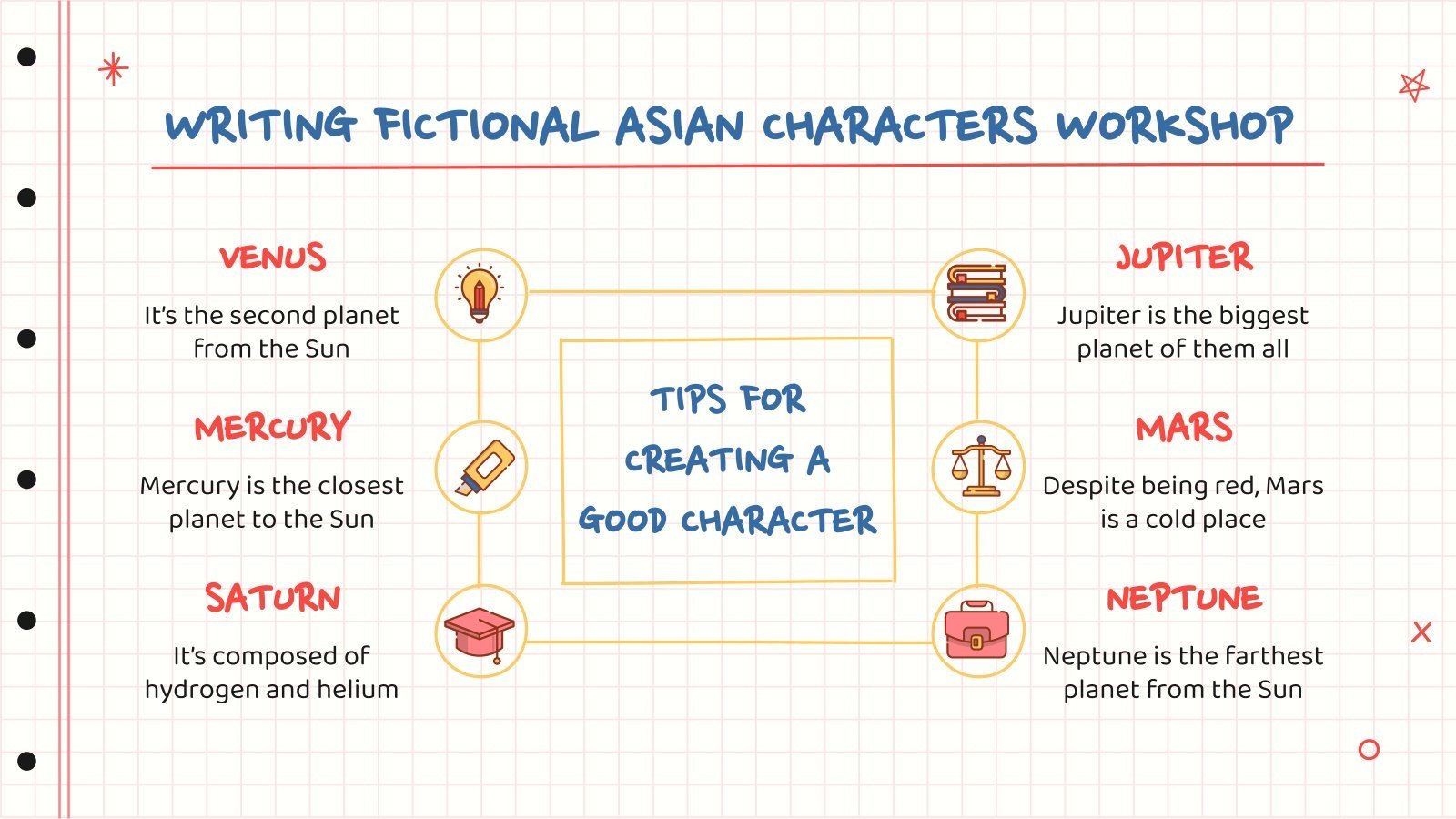 WRITING FICTIONAL ASIAN CHARACTERS WORKSHOP

VENUS

It's the second planet from the Sun

MERCURY

Mercury is the closest planet to the Sun

SATURN

It's composed of hydrogen and helium

TIPS FOR CREATING A GOOD CHARACTER

JUPITER

Jupiter is the biggest planet of them all

MARS

Despite being red, Mars is a cold place

NEPTUNE

Neptune is the farthest planet from the Sun