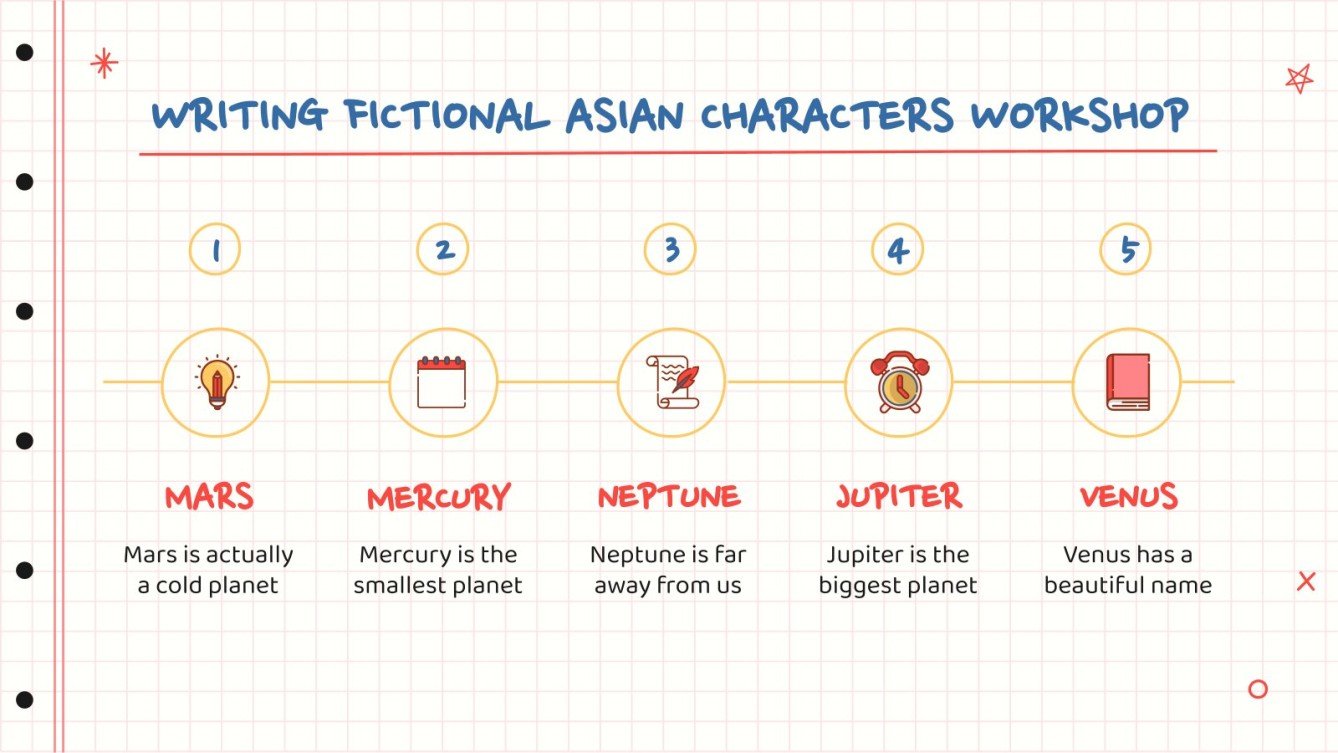 WRITING FICTIONAL ASIAN CHARACTERS WORKSHOP

1

MARS

Mars is actually a cold planet

2

MERCURY

Mercury is the smallest planet

3

NEPTUNE

Neptune is far away from us

4

JUPITER

Jupiter is the biggest planet

5

VENUS

Venus has a beautiful name