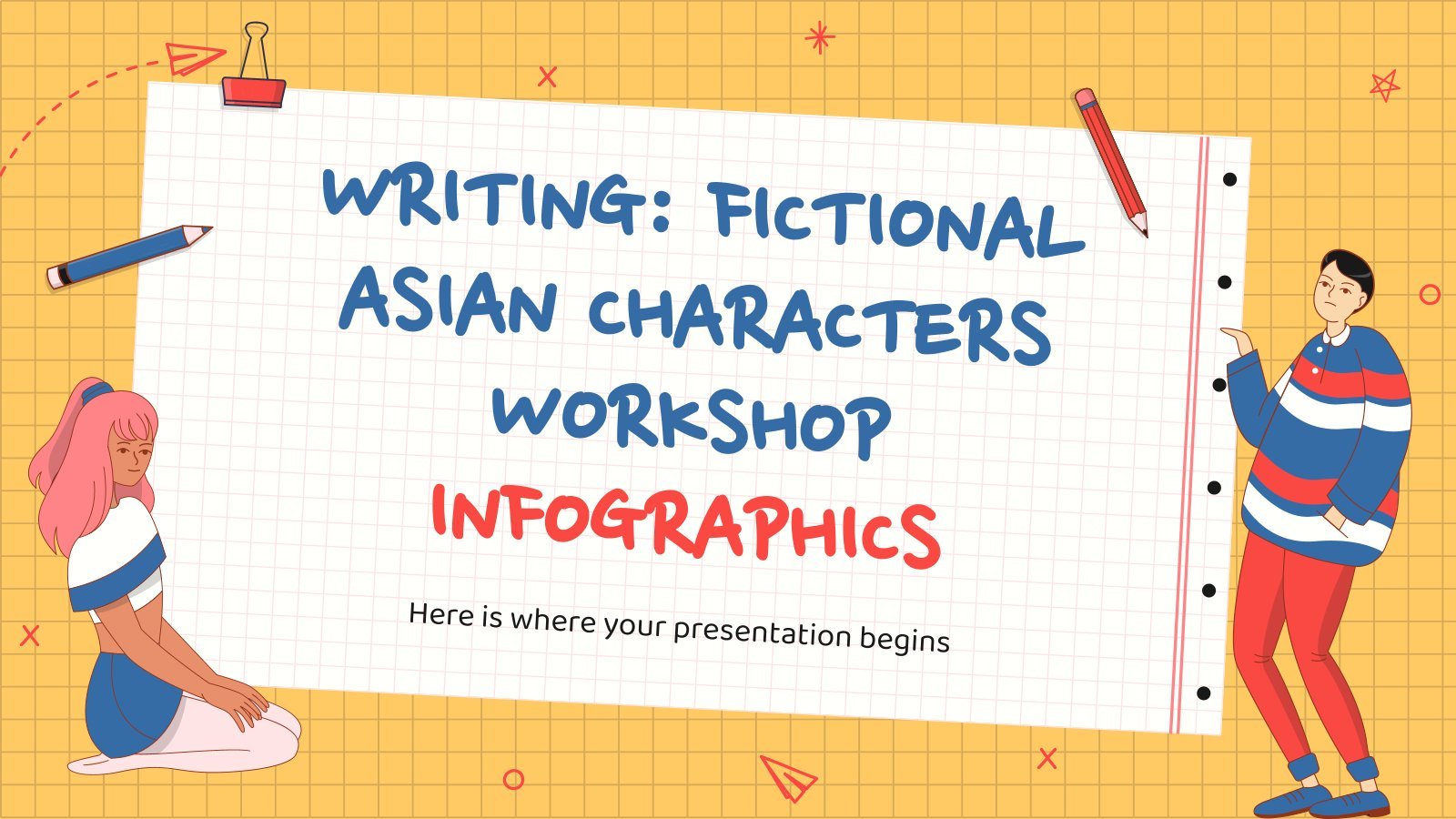 WRITING: FICTIONAL ASIAN CHARACTERS WORKSHOP
INFOGRAPHICS

Here is where your presentation begins