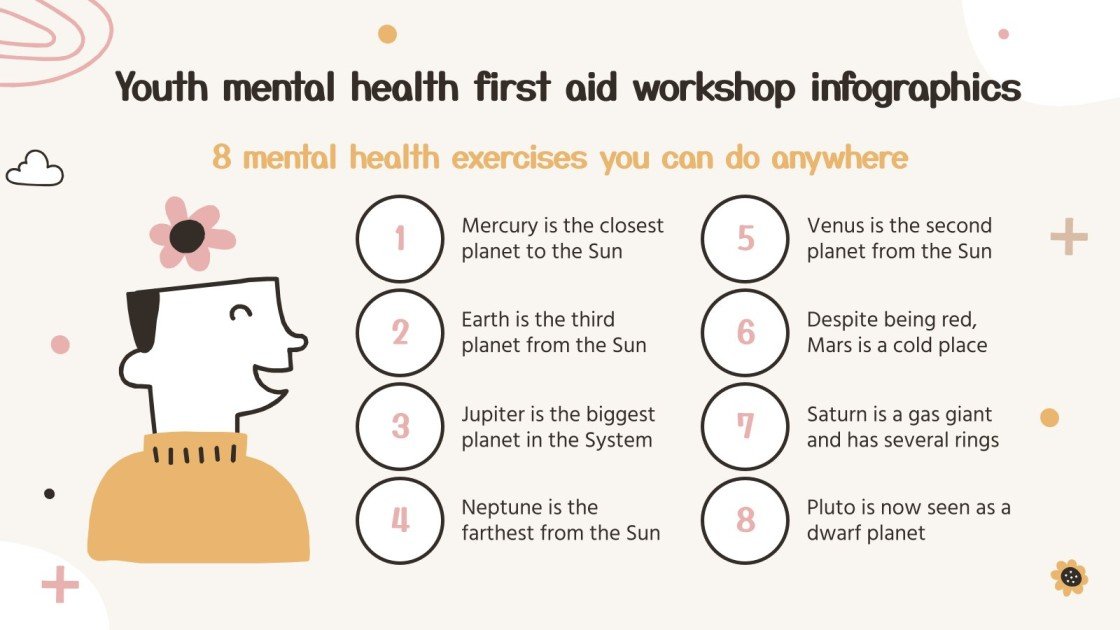 Youth mental health first aid workshop infographics

8 mental health exercises you can do anywhere

1
Mercury is the closest planet to the Sun

2
Earth is the third planet from the Sun

3
Jupiter is the biggest planet in the System

4
Neptune is the farthest from the Sun

5
Venus is the second planet from the Sun

6
Despite being red, Mars is a cold place

7
Saturn is a gas giant and has several rings

8
Pluto is now seen as a dwarf planet