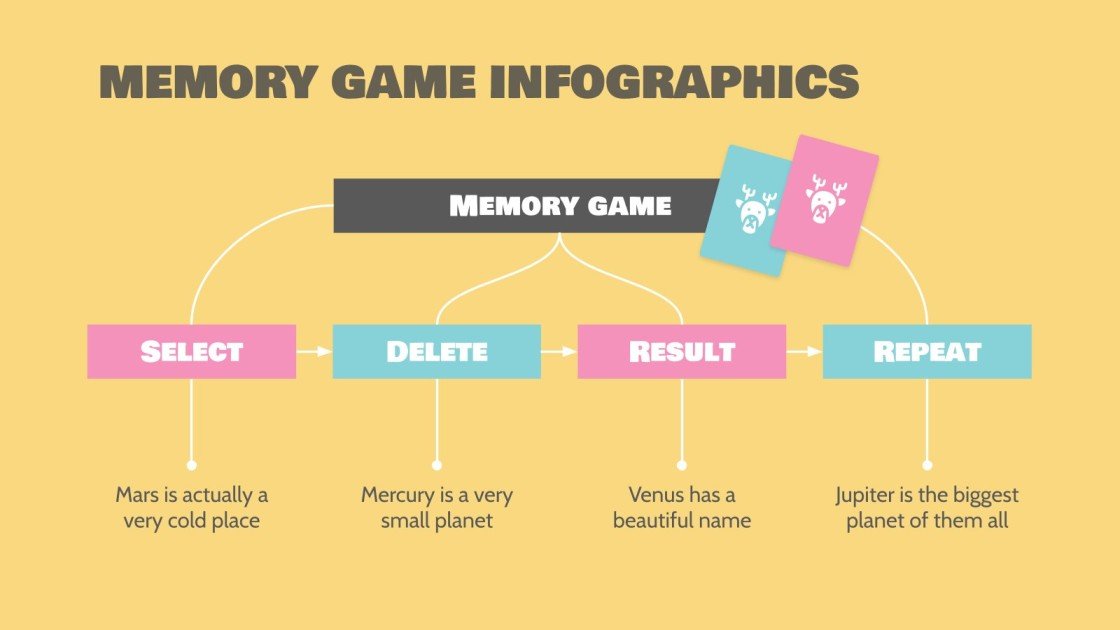 MEMORY GAME INFOGRAPHICS

MEMORY GAME

SELECT

DELETE

RESULT

REPEAT

Mars is actually a very cold place

Mercury is a very small planet

Venus has a beautiful name

Jupiter is the biggest planet of them all