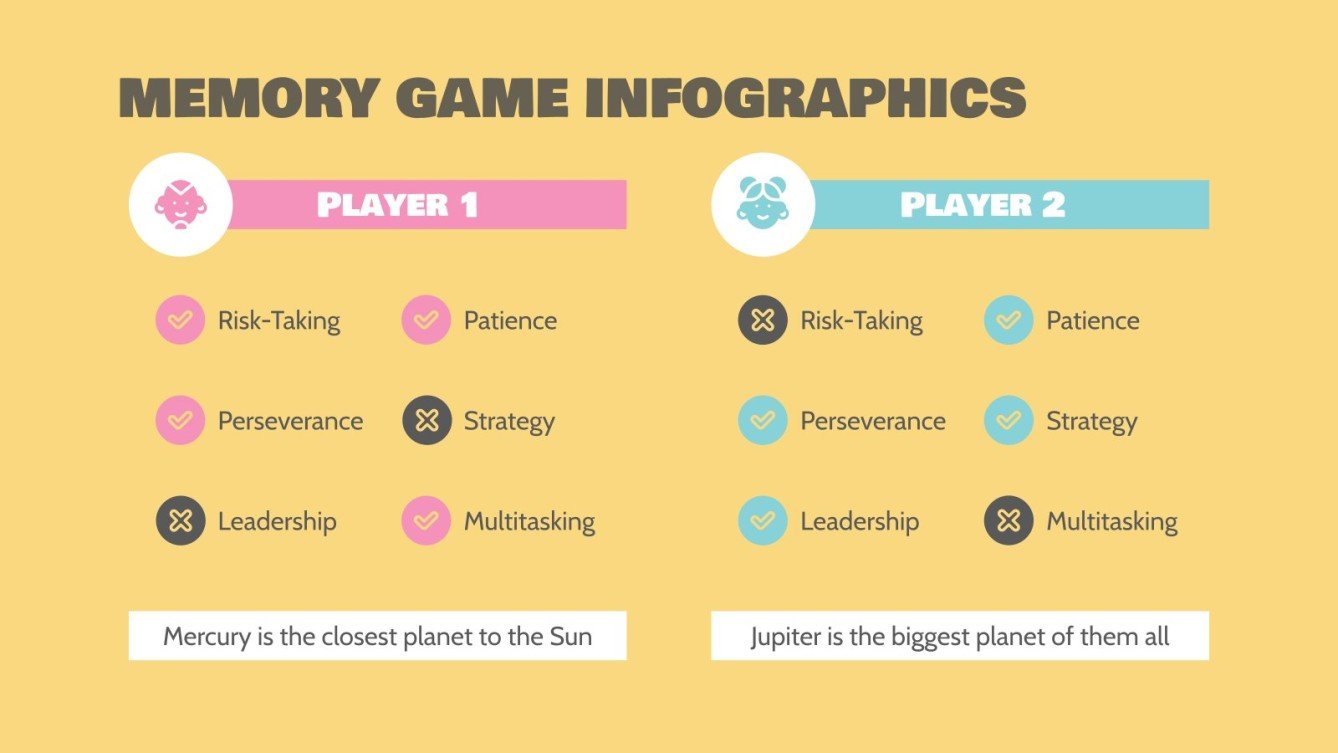 MEMORY GAME INFOGRAPHICS

PLAYER 1

Risk-Taking
Patience
Perseverance
Strategy
Leadership
Multitasking

Mercury is the closest planet to the Sun

PLAYER 2

Risk-Taking
Patience
Perseverance
Strategy
Leadership
Multitasking

Jupiter is the biggest planet of them all