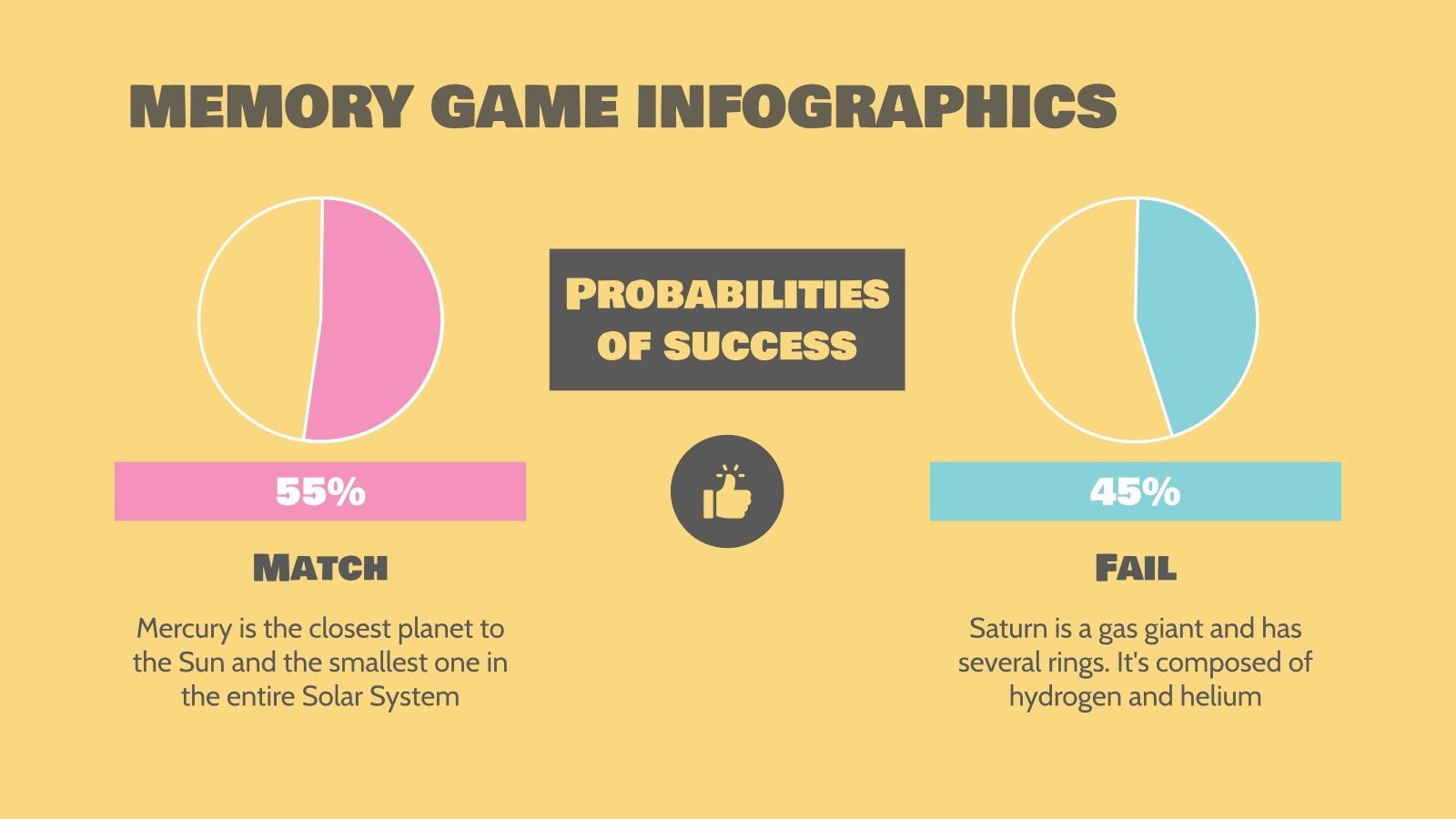 MEMORY GAME INFOGRAPHICS

PROBABILITIES OF SUCCESS

55%

MATCH

Mercury is the closest planet to the Sun and the smallest one in the entire Solar System

45%

FAIL

Saturn is a gas giant and has several rings. It's composed of hydrogen and helium