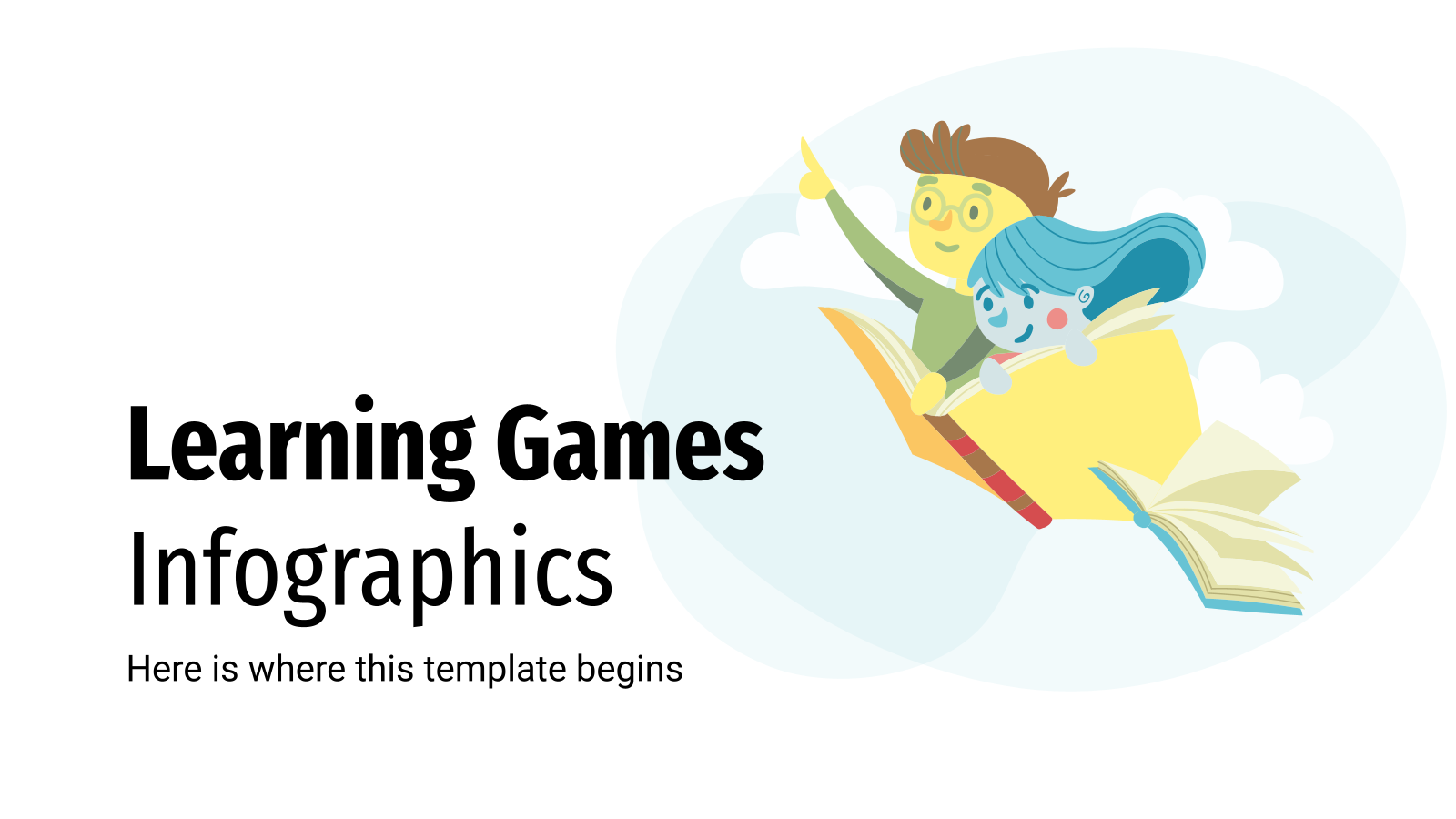 Learning Games
Infographics

Here is where this template begins