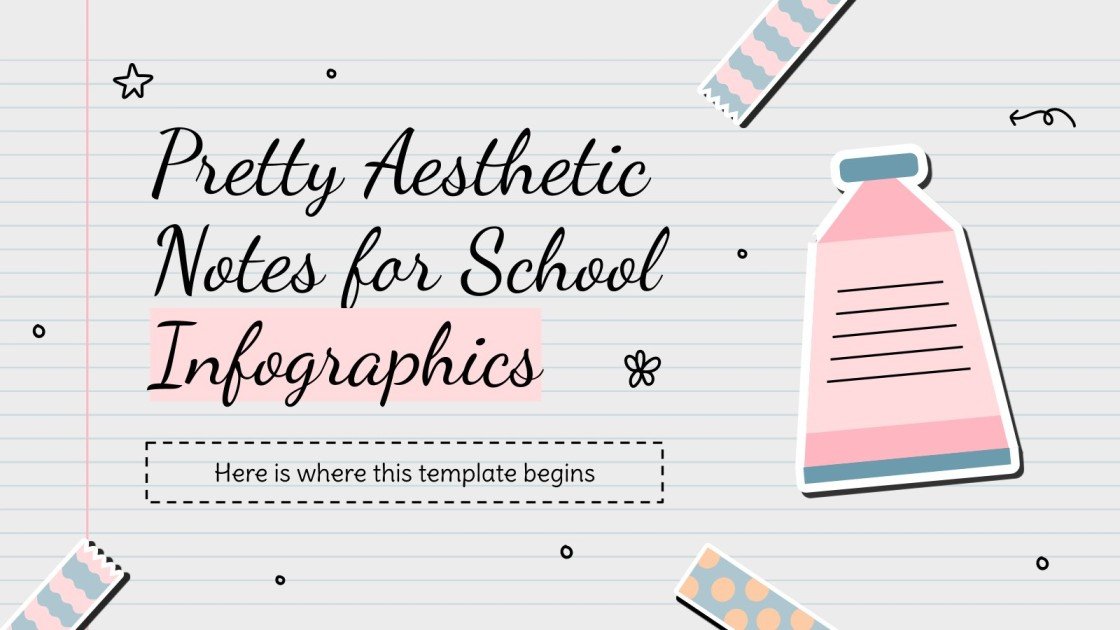 Pretty Aesthetic Notes for School Infographics

Here is where this template begins