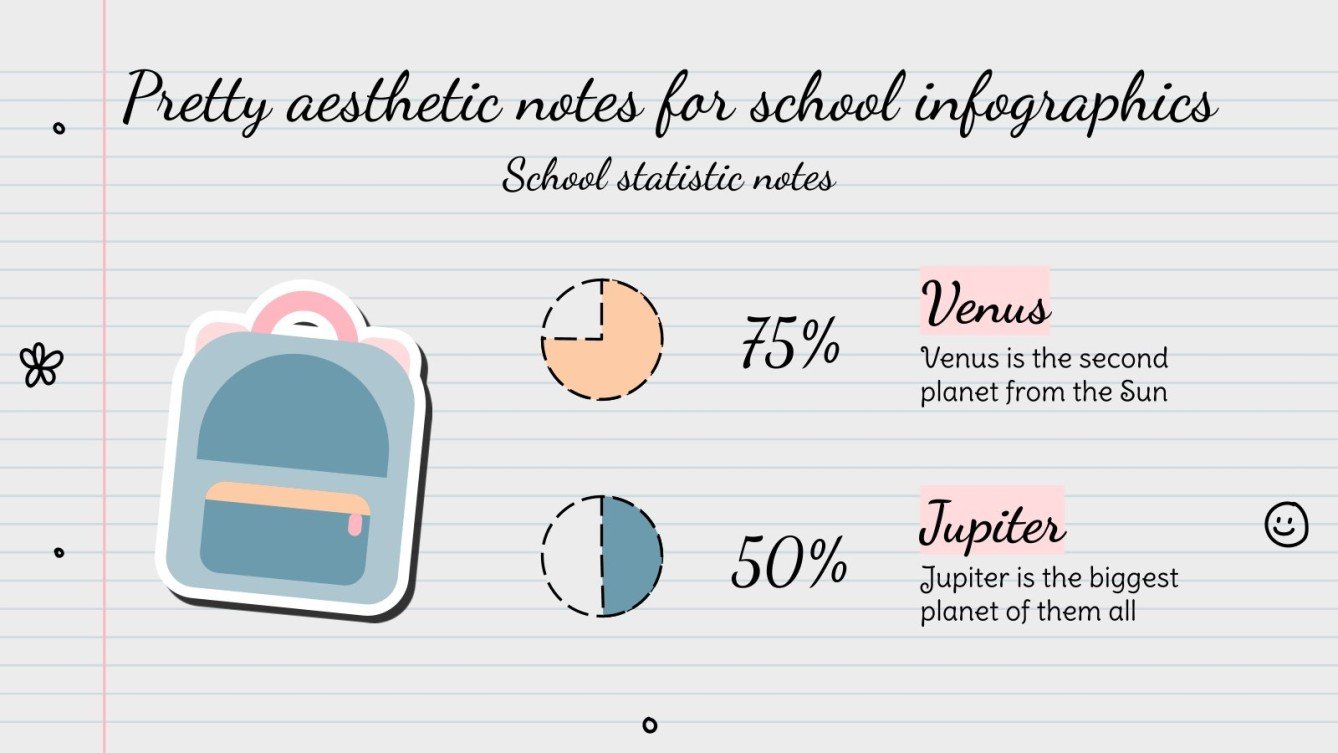 Pretty aesthetic notes for school infographics

School statistic notes

75%

Venus

Venus is the second planet from the Sun

50%

Jupiter

Jupiter is the biggest planet of them all