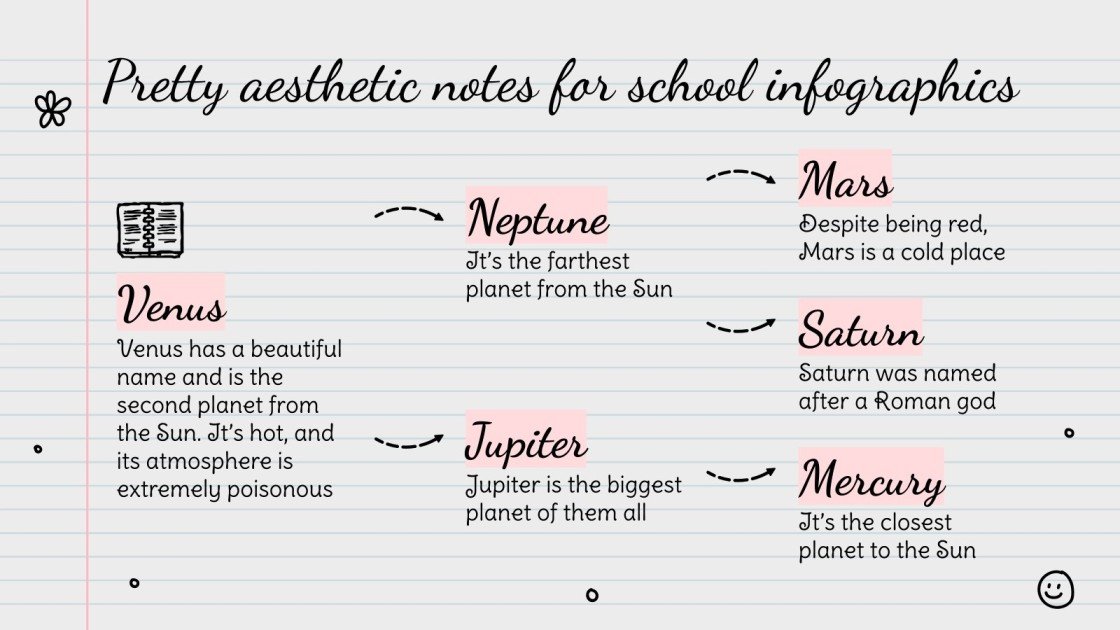 Pretty aesthetic notes for school infographics

Venus

Venus has a beautiful name and is the second planet from the Sun. It's hot, and its atmosphere is extremely poisonous

Neptune

It's the farthest planet from the Sun

Jupiter

Jupiter is the biggest planet of them all

Mars

Despite being red, Mars is a cold place

Saturn

Saturn was named after a Roman god

Mercury

It's the closest planet to the Sun