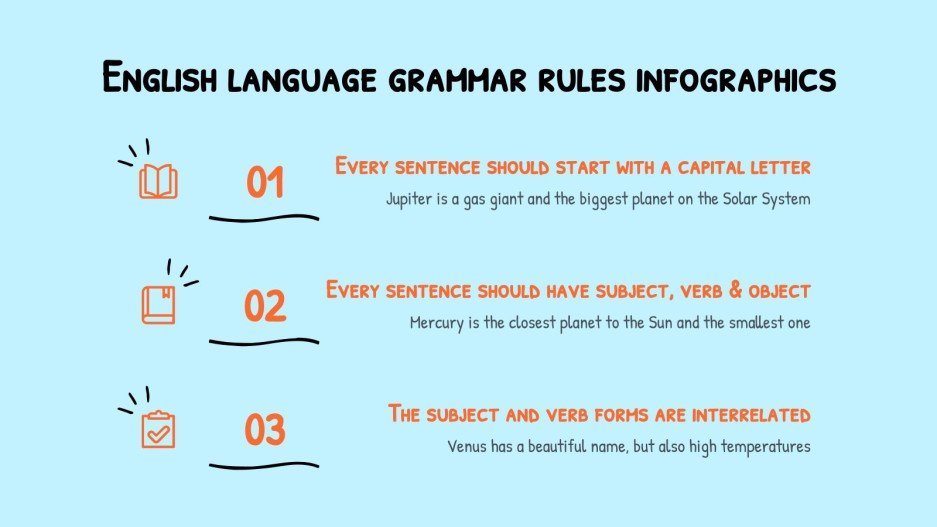 English language grammar rules infographics

01

Every sentence should start with a capital letter

Jupiter is a gas giant and the biggest planet on the Solar System

02

Every sentence should have subject, verb & object

Mercury is the closest planet to the Sun and the smallest one

03

The subject and verb forms are interrelated

Venus has a beautiful name, but also high temperatures