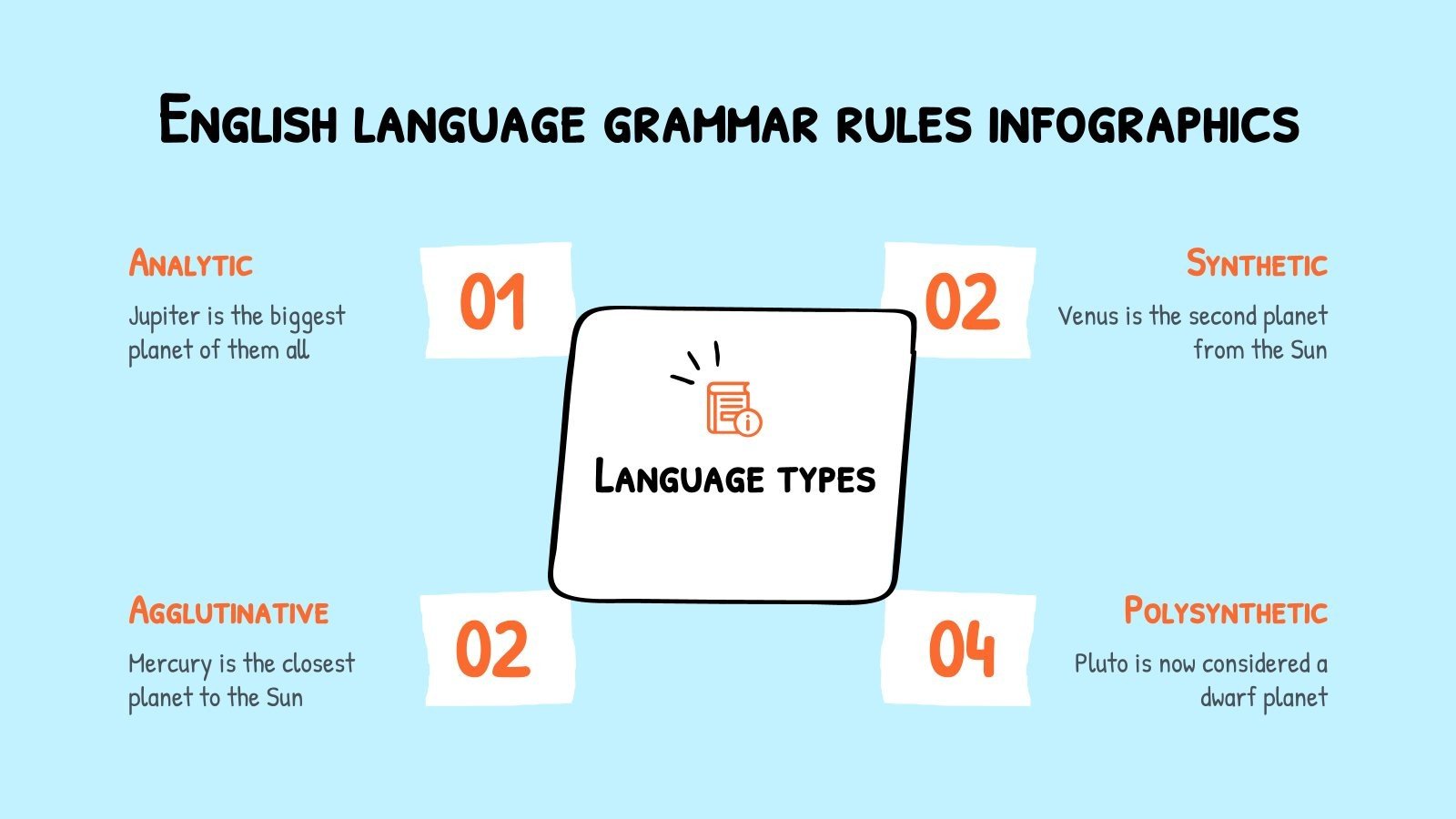 English language grammar rules infographics

Analytic

Jupiter is the biggest planet of them all

01

02

Synthetic

Venus is the second planet from the Sun

Language types

Agglutinative

Mercury is the closest planet to the Sun

02

04

Polysynthetic

Pluto is now considered a dwarf planet