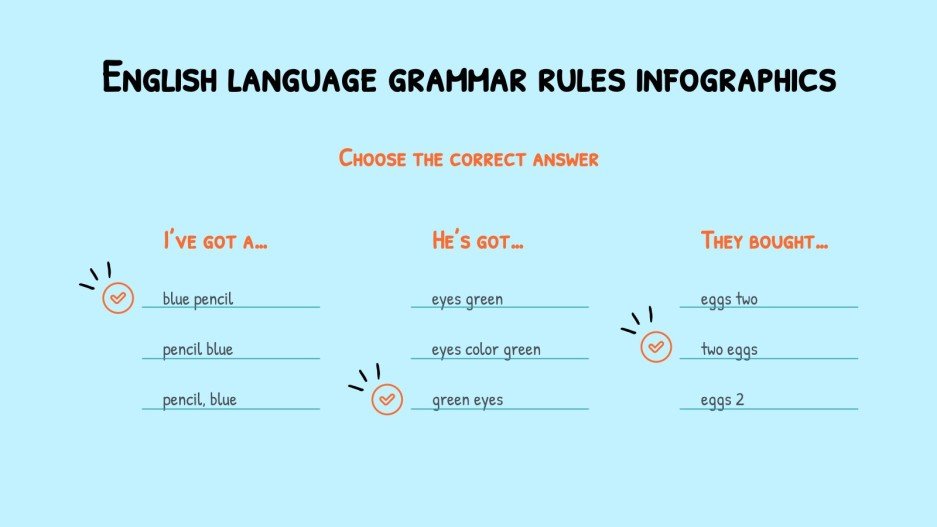 English language grammar rules infographics

Choose the correct answer

I've got a...

blue pencil

pencil blue

pencil, blue

He's got...

eyes green

eyes color green

green eyes

They bought...

eggs two

two eggs

eggs 2