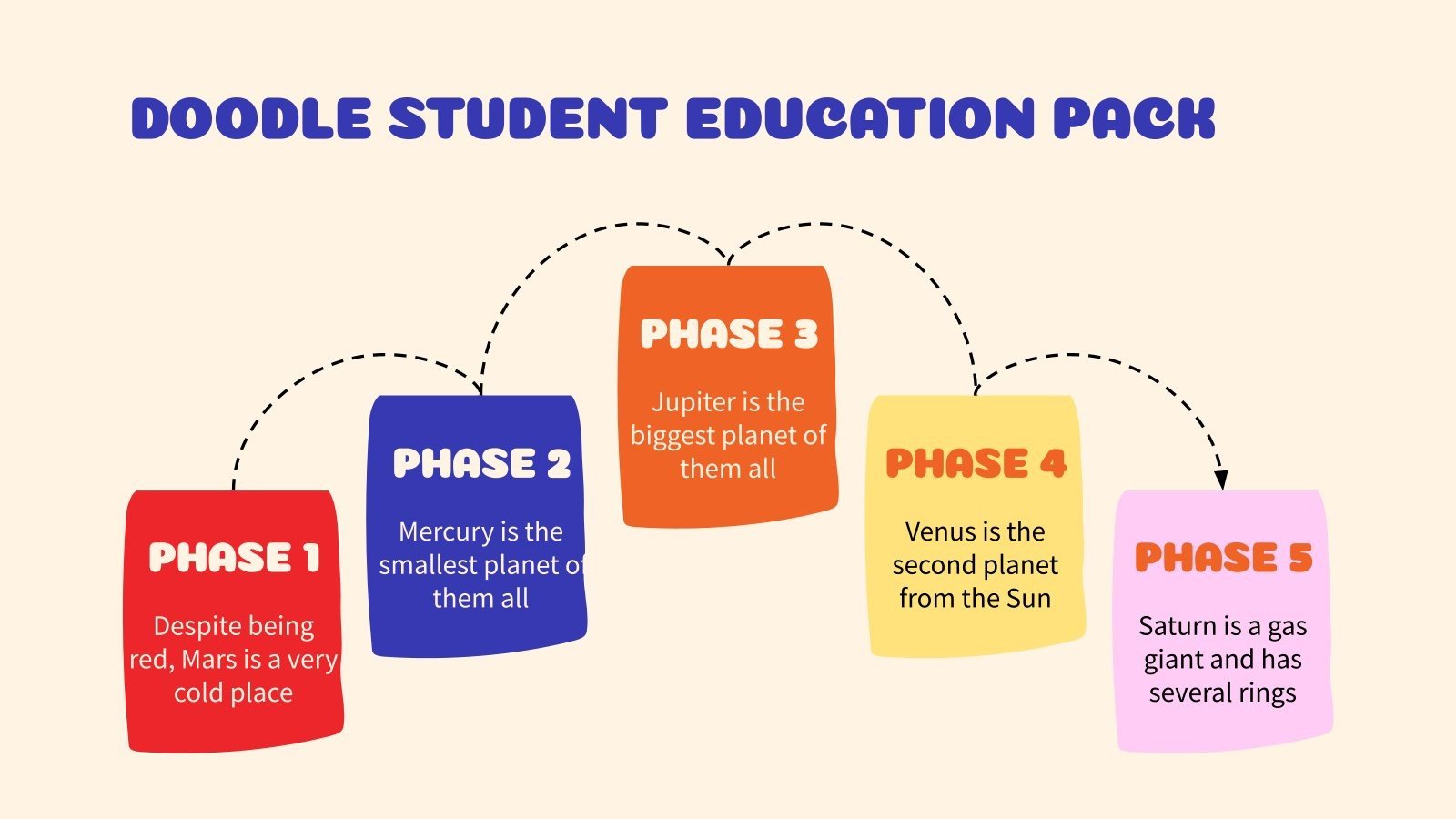 DOODLE STUDENT EDUCATION PACK

PHASE 1

Despite being red, Mars is a very cold place

PHASE 2

Mercury is the smallest planet of them all

PHASE 3

Jupiter is the biggest planet of them all

PHASE 4

Venus is the second planet from the Sun

PHASE 5

Saturn is a gas giant and has several rings