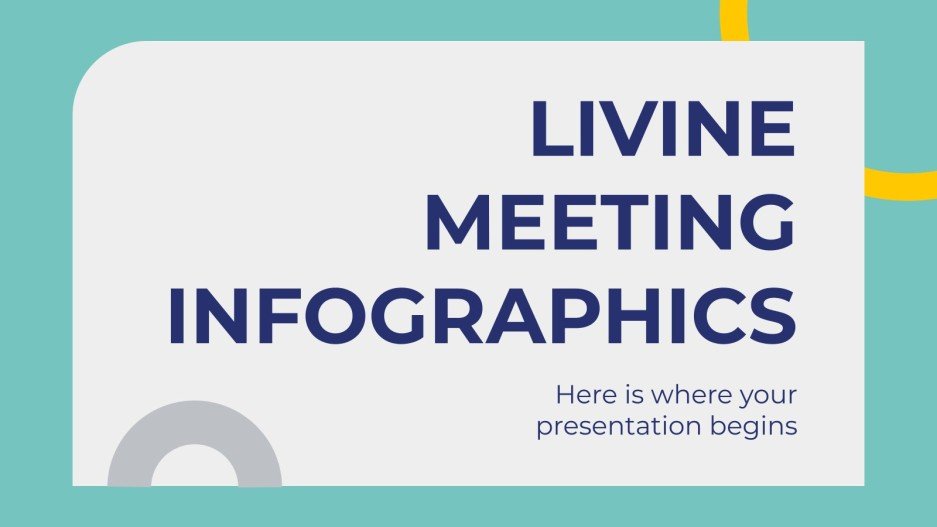 LIVINE MEETING INFOGRAPHICS

Here is where your presentation begins