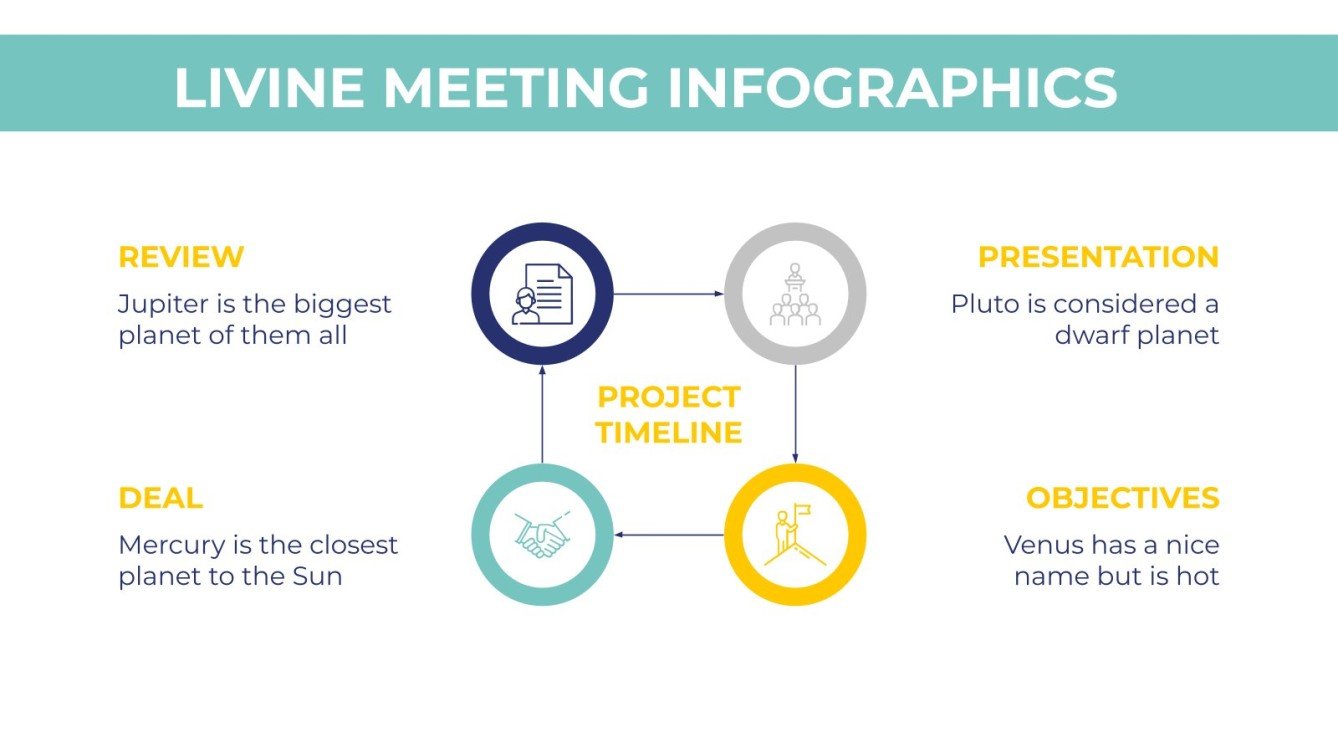 LIVINE MEETING INFOGRAPHICS

REVIEW
Jupiter is the biggest planet of them all

PRESENTATION
Pluto is considered a dwarf planet

PROJECT TIMELINE

DEAL
Mercury is the closest planet to the Sun

OBJECTIVES
Venus has a nice name but is hot