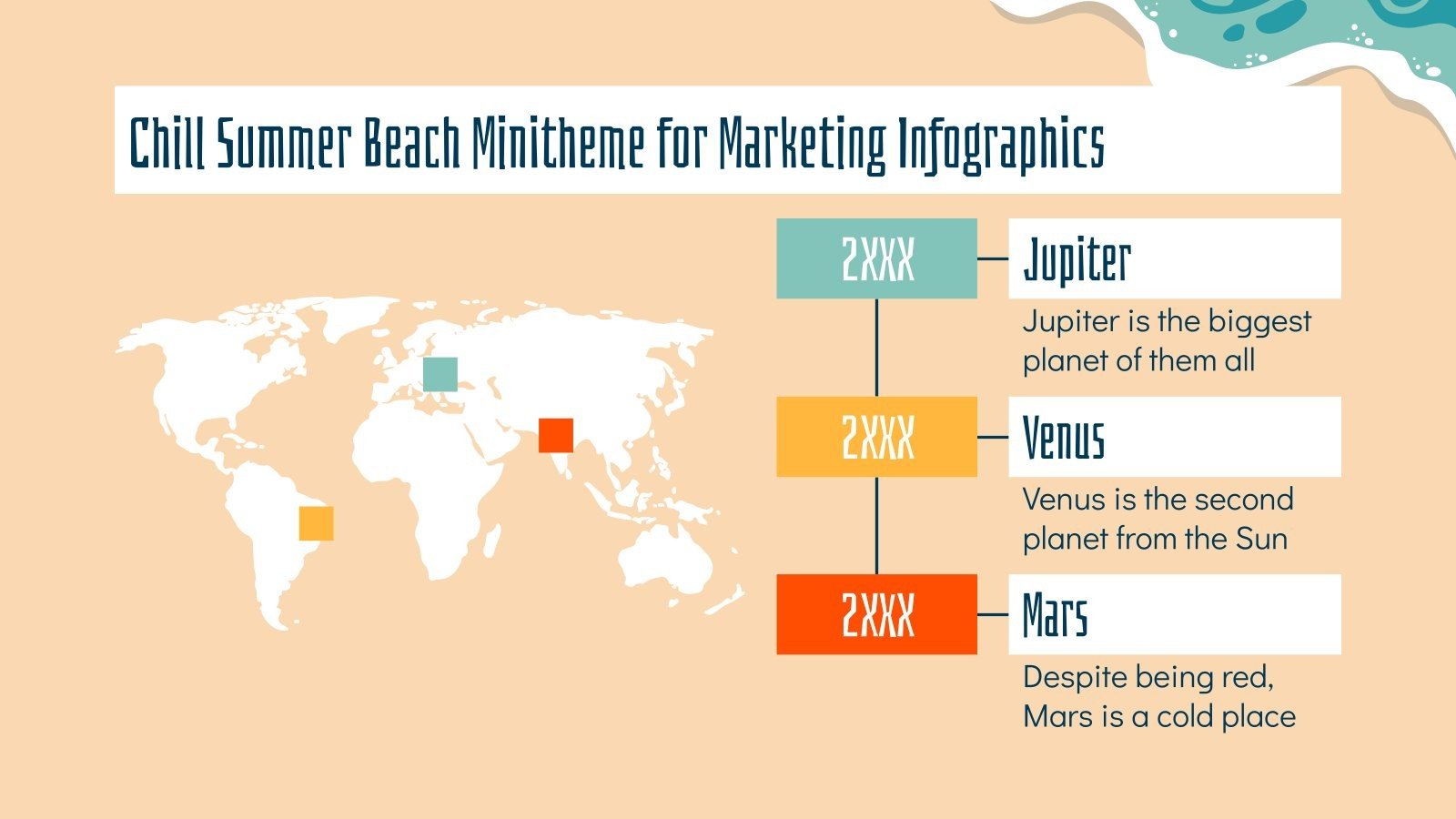 Chill Summer Beach Minitheme for Marketing Infographics

2XXX

Jupiter

Jupiter is the biggest planet of them all

2XXX

Venus

Venus is the second planet from the Sun

2XXX

Mars

Despite being red, Mars is a cold place