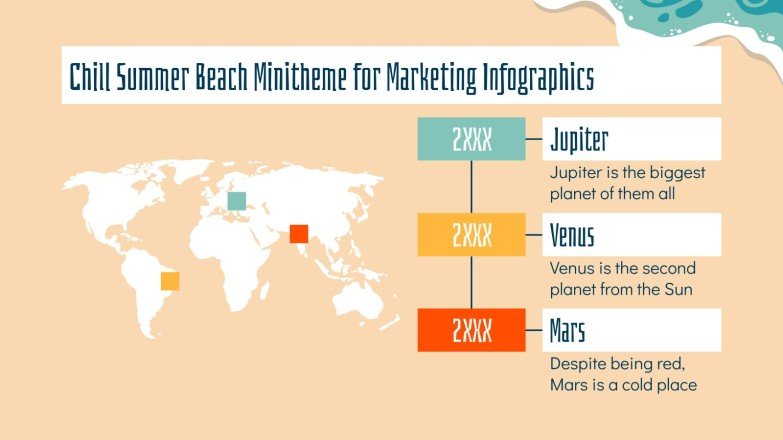 Chill Summer Beach Minitheme for Marketing Infographics

2XXX

Jupiter

Jupiter is the biggest planet of them all

2XXX

Venus

Venus is the second planet from the Sun

2XXX

Mars

Despite being red, Mars is a cold place