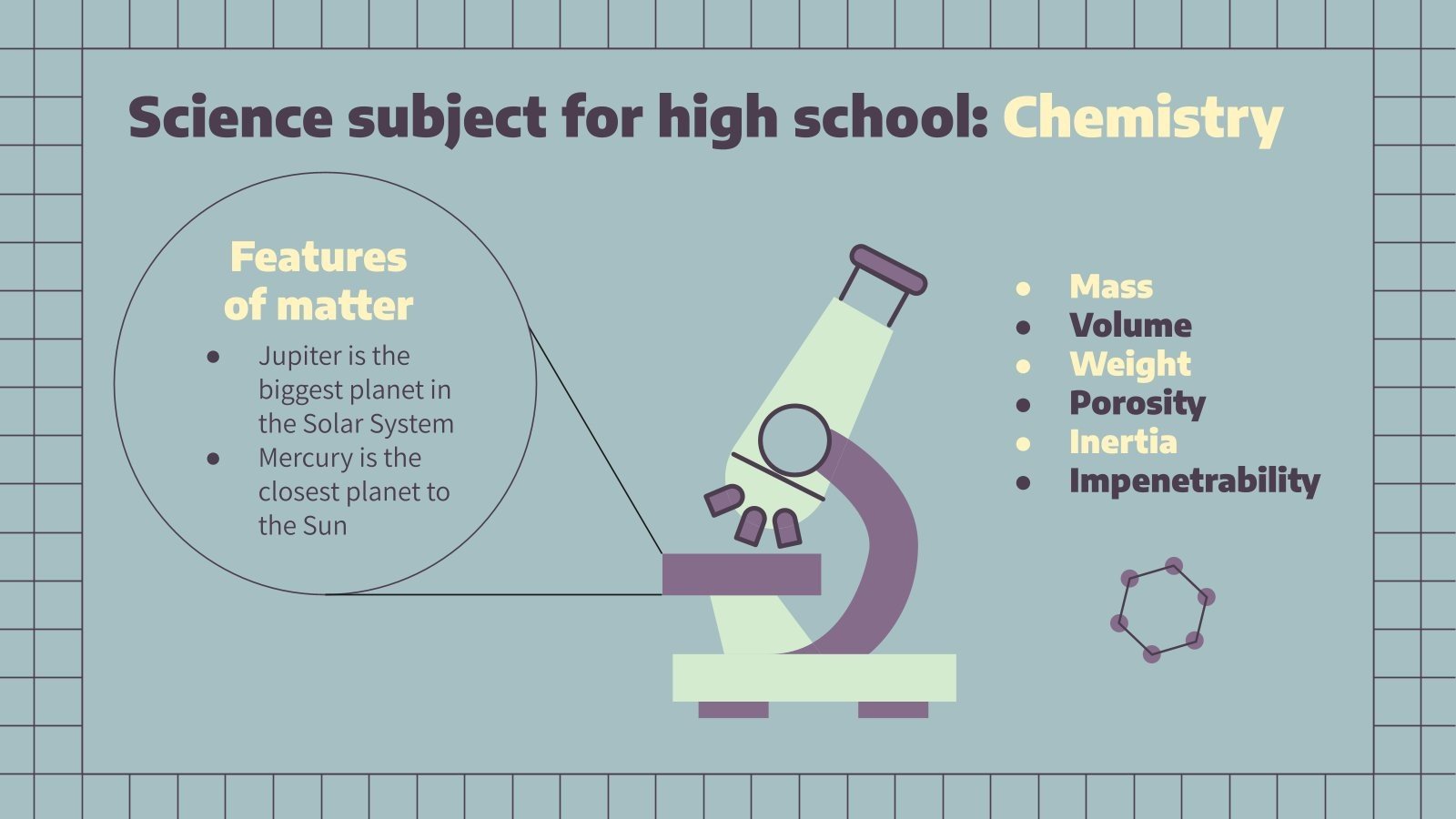 Science subject for high school: Chemistry

Features of matter

- Jupiter is the biggest planet in the Solar System
- Mercury is the closest planet to the Sun

- Mass
- Volume
- Weight
- Porosity
- Inertia
- Impenetrability