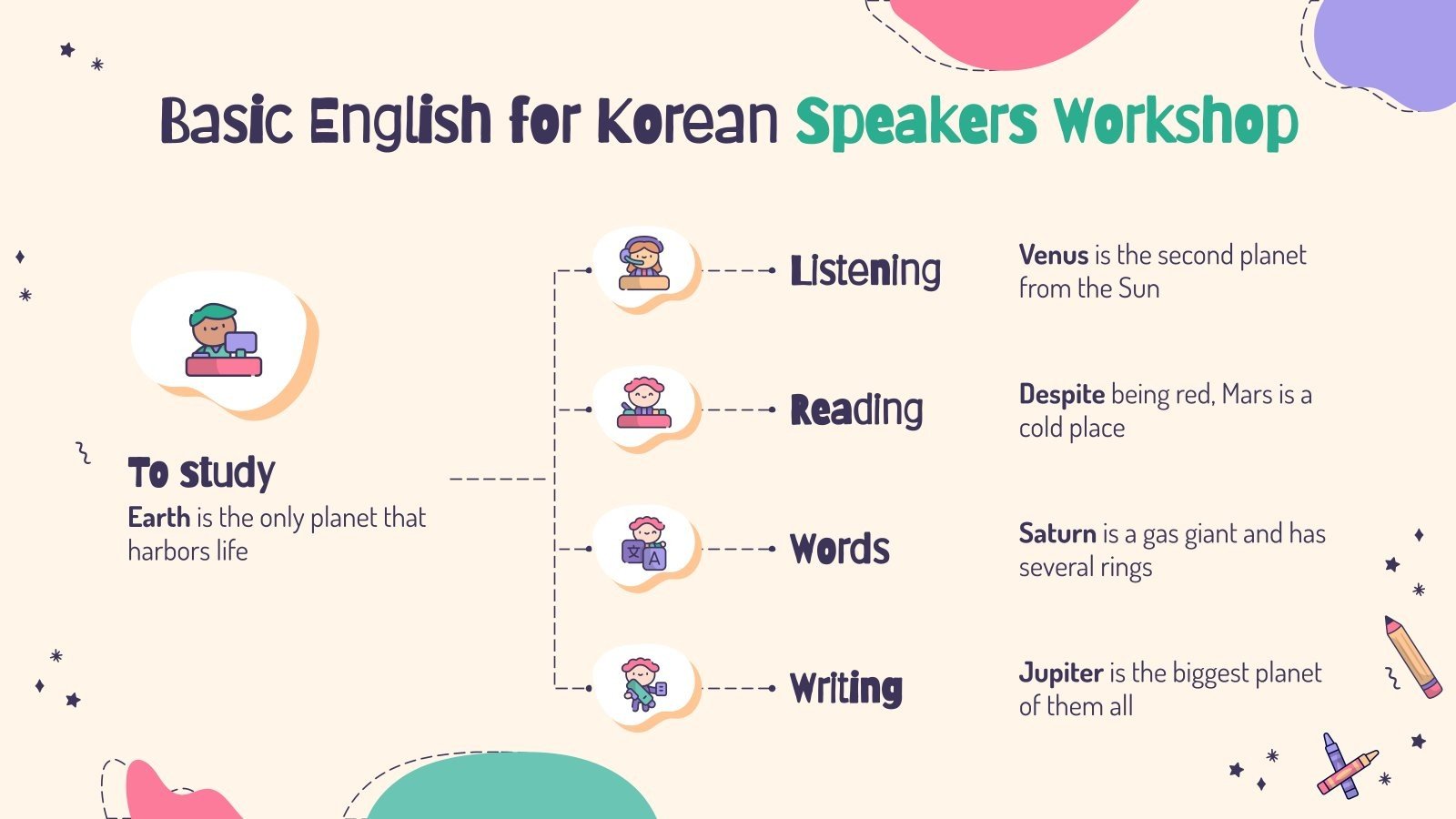 Basic English for Korean Speakers Workshop

To study
Earth is the only planet that harbors life

Listening

Venus is the second planet from the Sun

Reading

Despite being red, Mars is a cold place

Words

Saturn is a gas giant and has several rings

Writing

Jupiter is the biggest planet of them all