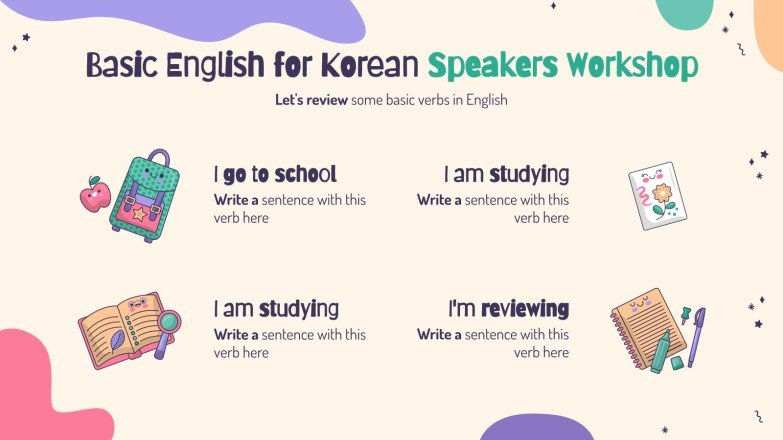 Basic English for Korean Speakers Workshop

Let's review some basic verbs in English

I go to school

Write a sentence with this verb here

I am studying

Write a sentence with this verb here

I am studying

Write a sentence with this verb here

I'm reviewing

Write a sentence with this verb here