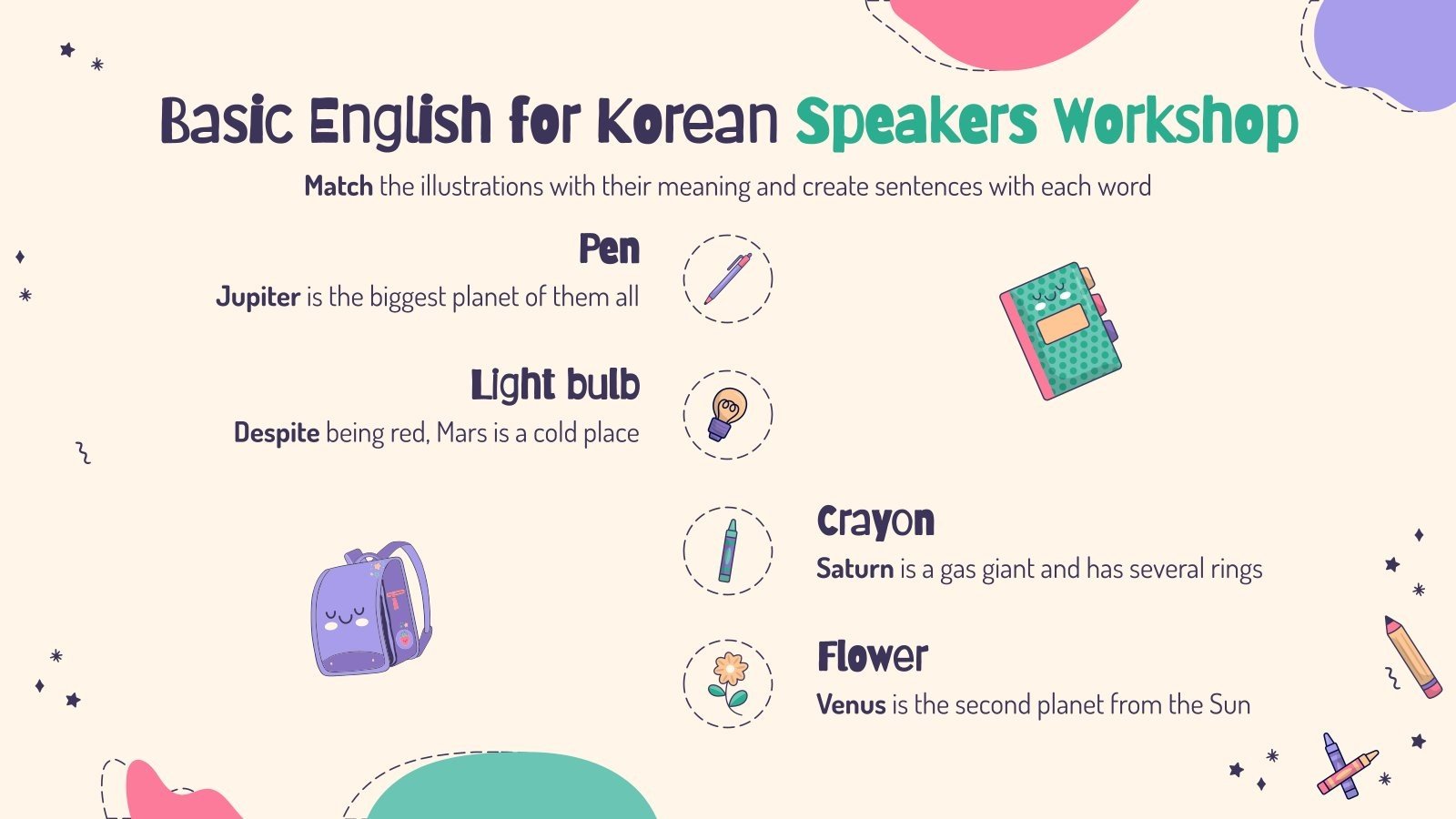 Basic English for Korean Speakers Workshop

Match the illustrations with their meaning and create sentences with each word

Pen

Jupiter is the biggest planet of them all

Light bulb

Despite being red, Mars is a cold place

Crayon

Saturn is a gas giant and has several rings

Flower

Venus is the second planet from the Sun