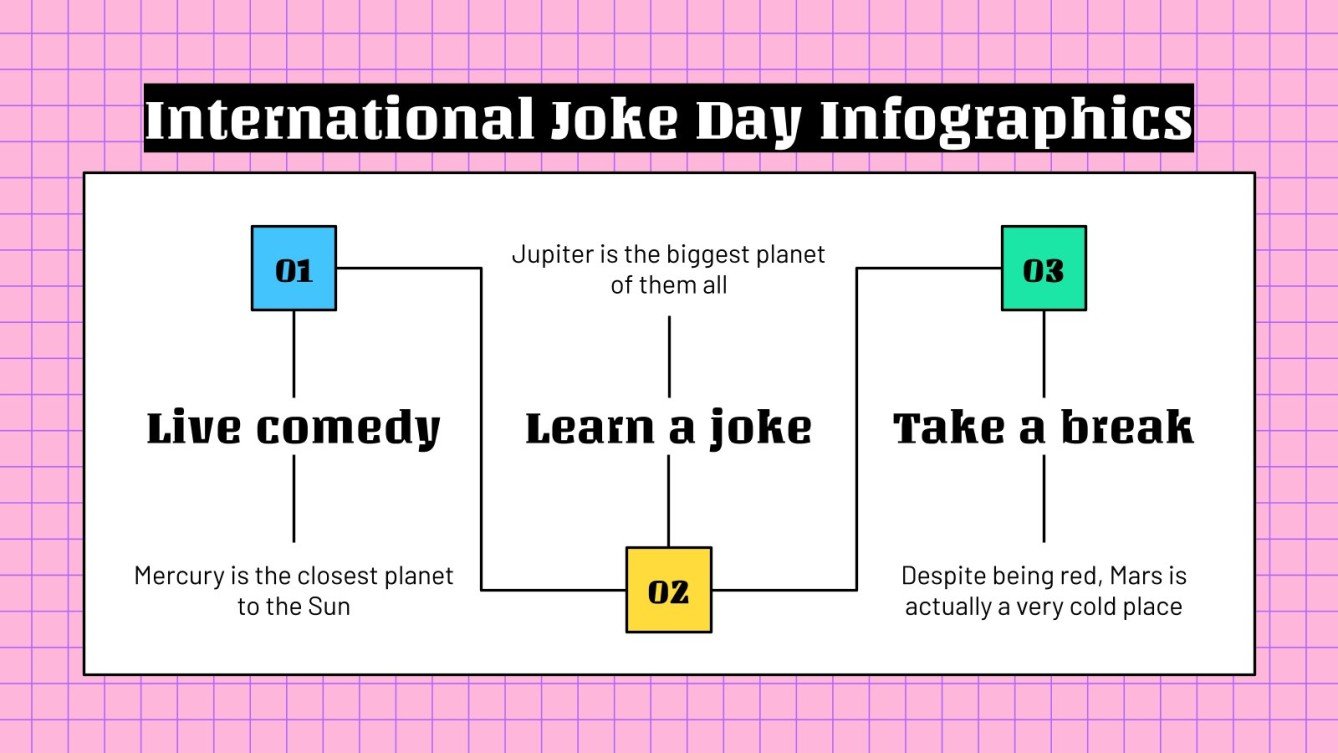 International Joke Day Infographics

01

Live comedy

Mercury is the closest planet to the Sun

Jupiter is the biggest planet of them all

Learn a joke

02

03

Take a break

Despite being red, Mars is actually a very cold place