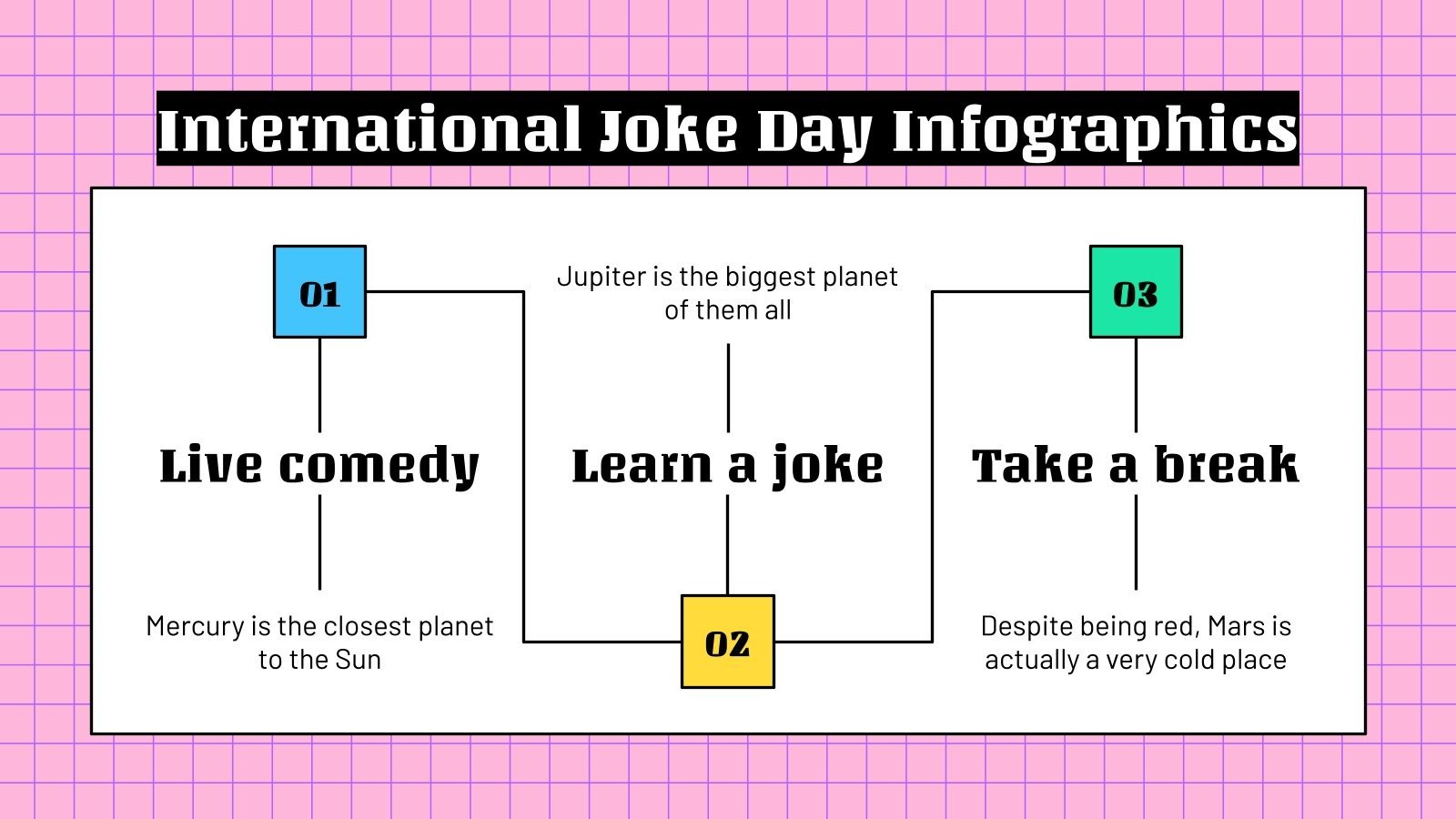 International Joke Day Infographics

01

Live comedy

Mercury is the closest planet to the Sun

Jupiter is the biggest planet of them all

Learn a joke

02

03

Take a break

Despite being red, Mars is actually a very cold place