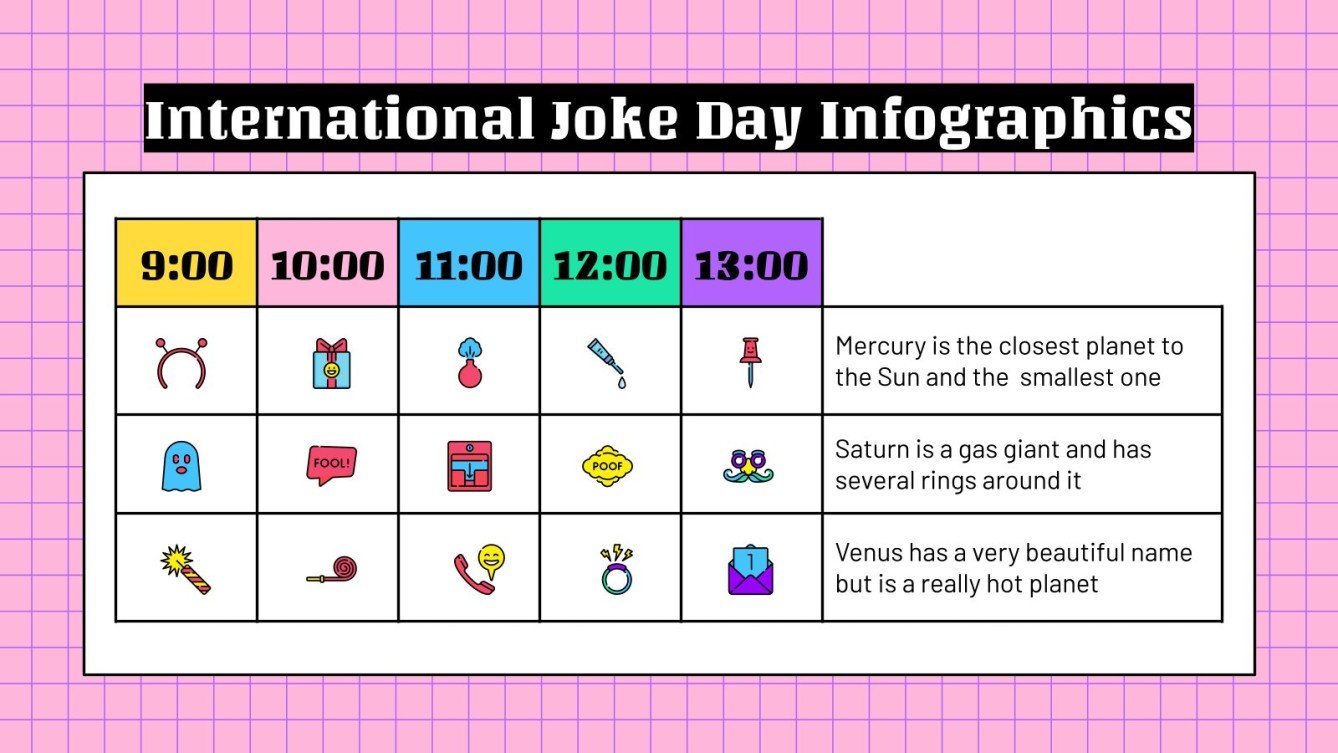 International Joke Day Infographics

| 9:00 | 10:00 | 11:00 | 12:00 | 13:00 | |
|---|---|---|---|---|---|
| | | | | | Mercury is the closest planet to the Sun and the smallest one |
| | FOOL! | | POOF | | Saturn is a gas giant and has several rings around it |
| | | | | 1 | Venus has a very beautiful name but is a really hot planet |