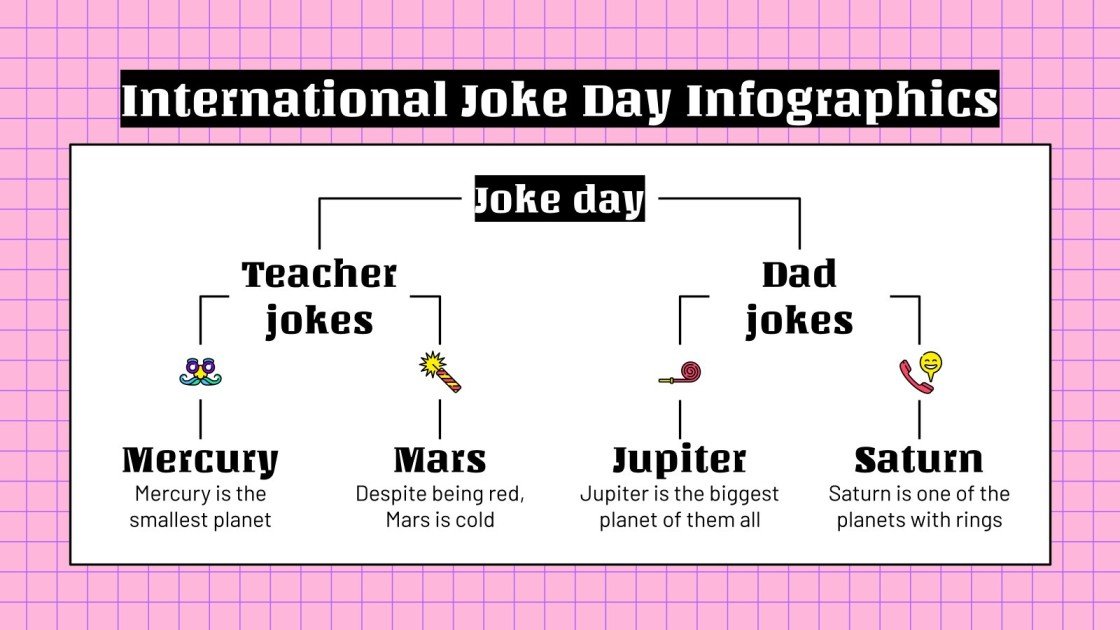 International Joke Day Infographics

Joke day

Teacher jokes

Dad jokes

Mercury
Mercury is the smallest planet

Mars
Despite being red, Mars is cold

Jupiter
Jupiter is the biggest planet of them all

Saturn
Saturn is one of the planets with rings