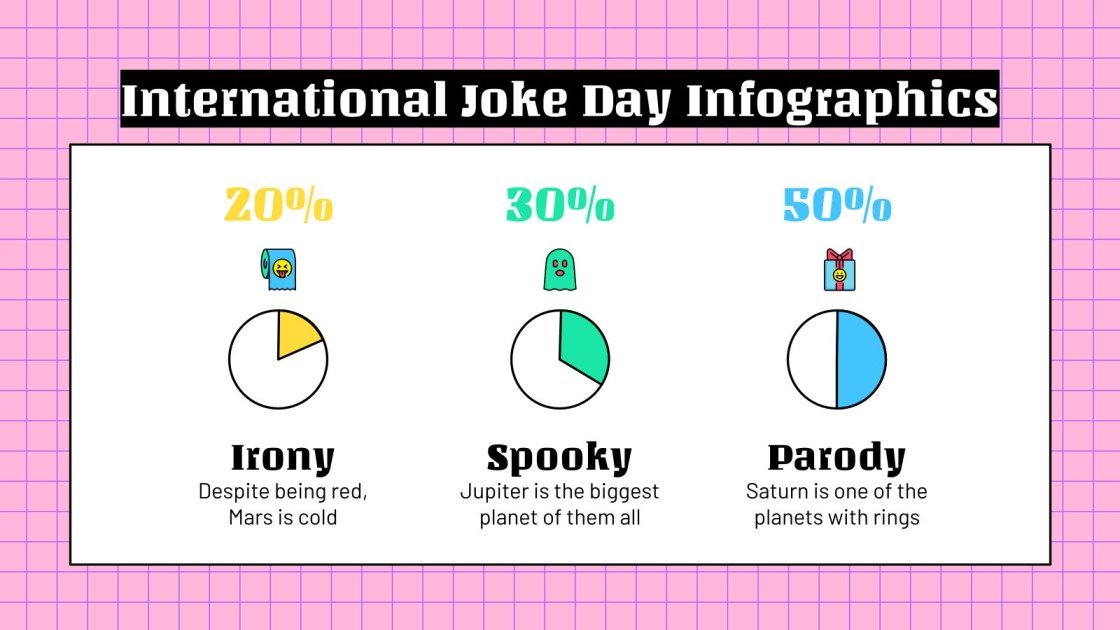 International Joke Day Infographics

20%

Irony
Despite being red, Mars is cold

30%

Spooky
Jupiter is the biggest planet of them all

50%

Parody
Saturn is one of the planets with rings