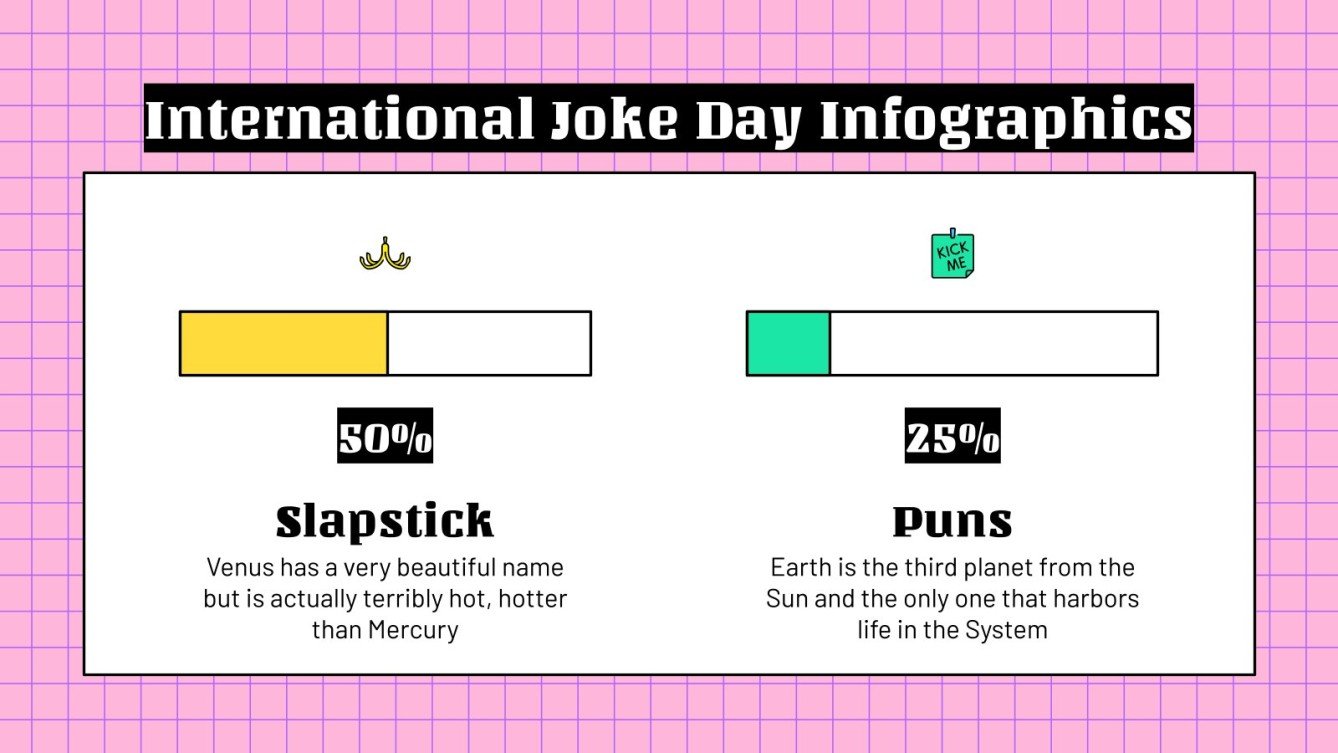 International Joke Day Infographics

50%

Slapstick

Venus has a very beautiful name but is actually terribly hot, hotter than Mercury

KICK ME

25%

Puns

Earth is the third planet from the Sun and the only one that harbors life in the System