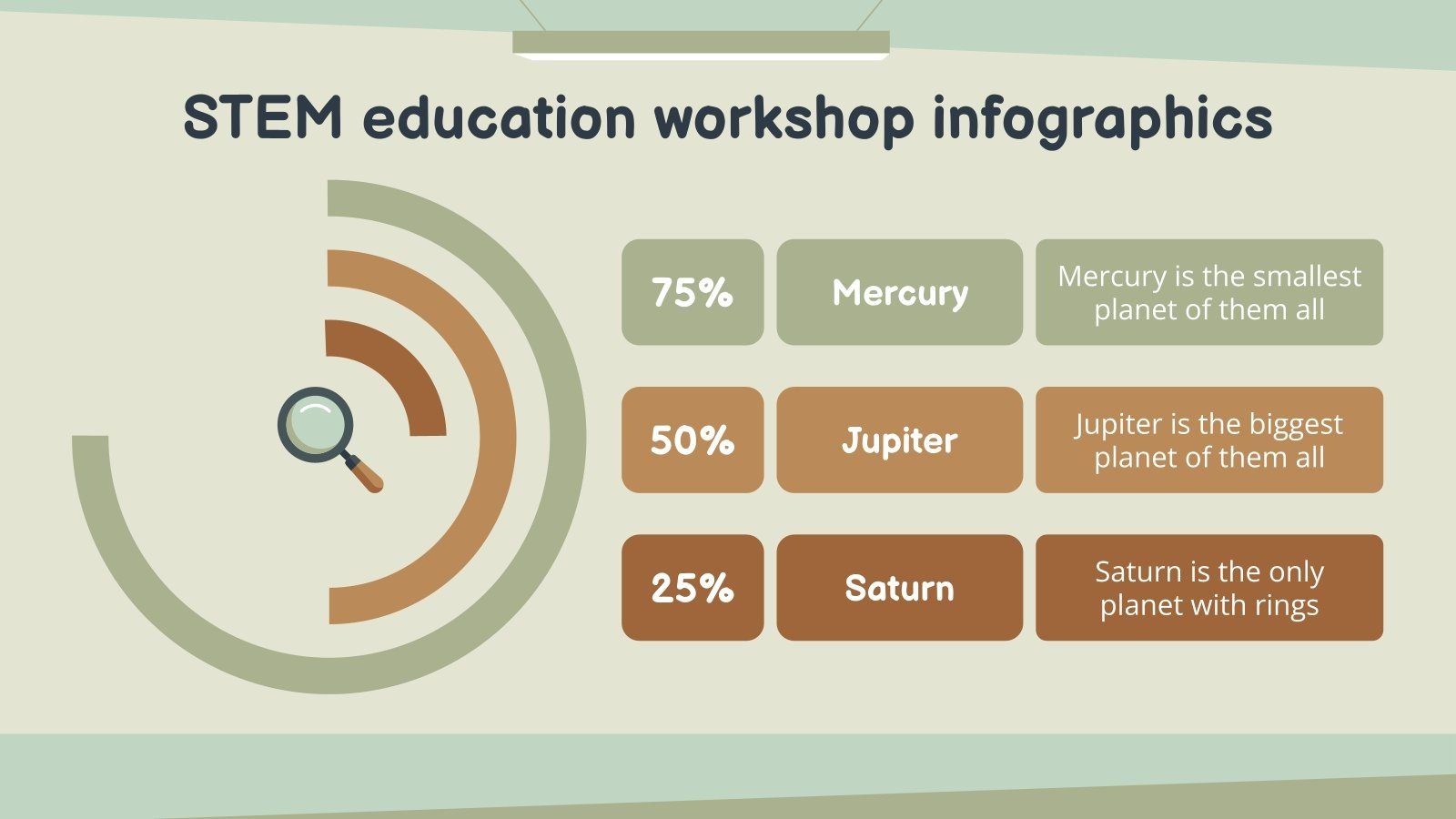 STEM education workshop infographics

| 75% | Mercury | Mercury is the smallest planet of them all |
|---|---|---|
| 50% | Jupiter | Jupiter is the biggest planet of them all |
| 25% | Saturn | Saturn is the only planet with rings |