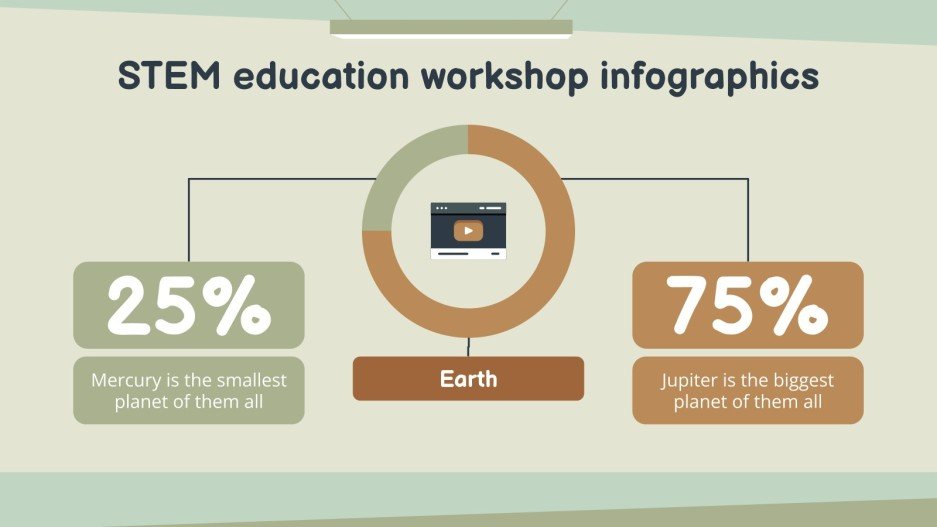 STEM education workshop infographics

25%

Mercury is the smallest planet of them all

Earth

75%

Jupiter is the biggest planet of them all