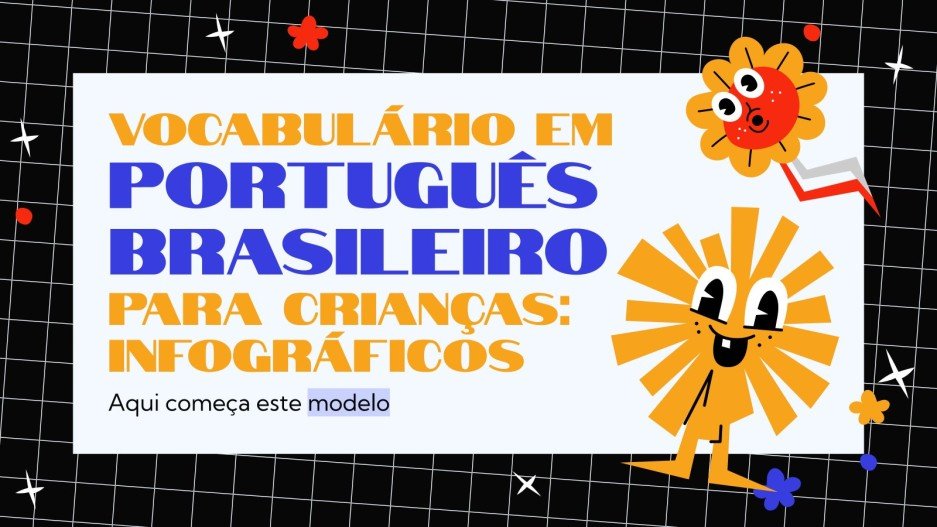 VOCABULÁRIO EM PORTUGUÊS BRASILEIRO PARA CRIANÇAS: INFOGRÁFICOS

Aqui começa este modelo