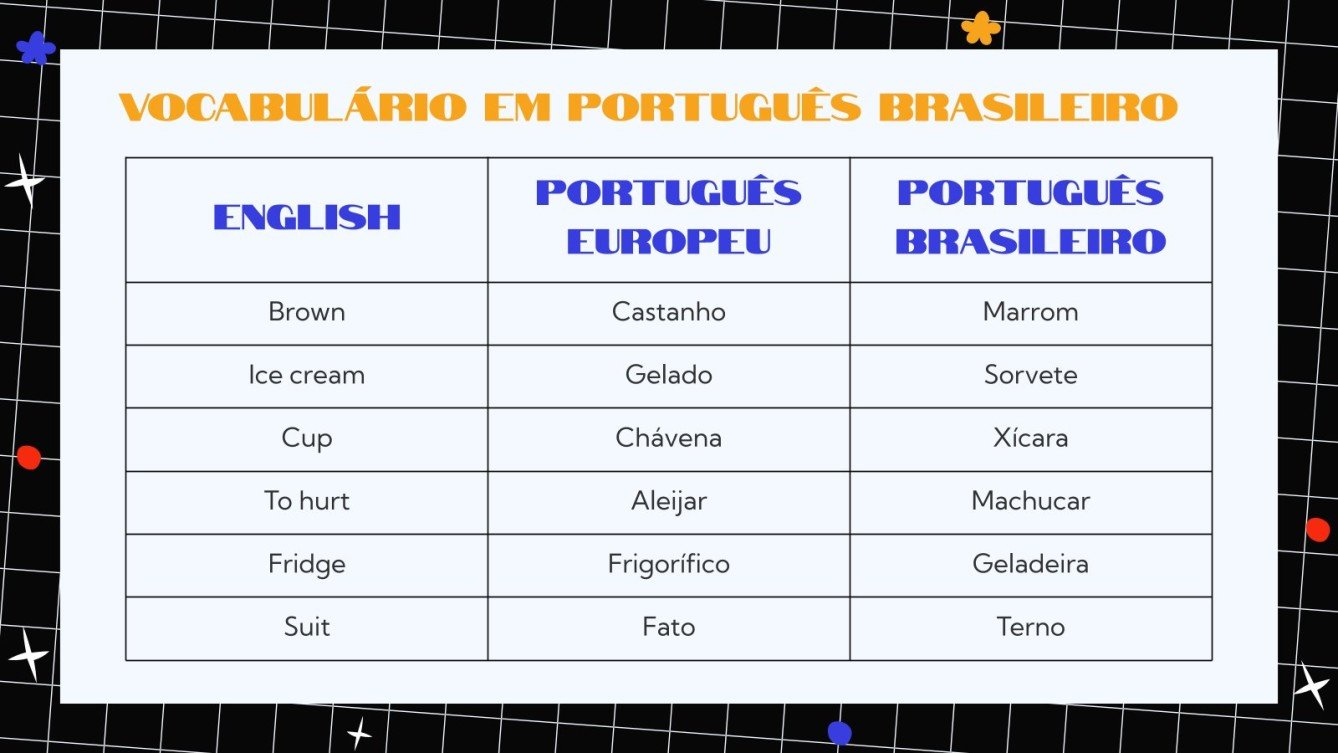 VOCABULÁRIO EM PORTUGUÊS BRASILEIRO

| ENGLISH | PORTUGUÊS EUROPEU | PORTUGUÊS BRASILEIRO |
|---|---|---|
| Brown | Castanho | Marrom |
| Ice cream | Gelado | Sorvete |
| Cup | Chávena | Xícara |
| To hurt | Aleijar | Machucar |
| Fridge | Frigorífico | Geladeira |
| Suit | Fato | Terno |