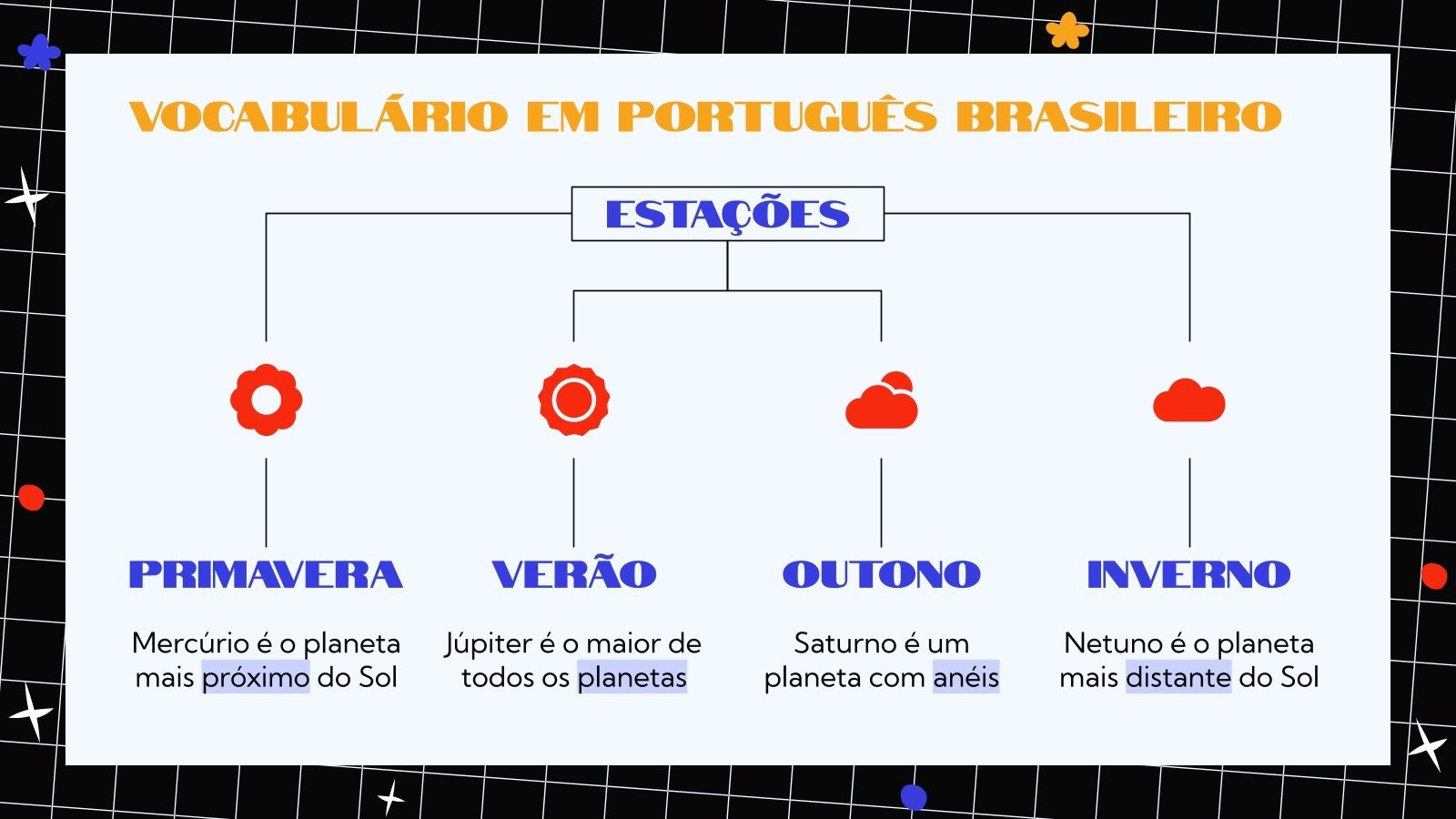 VOCABULÁRIO EM PORTUGUÊS BRASILEIRO

ESTAÇÕES

PRIMAVERA

Mercúrio é o planeta mais próximo do Sol

VERÃO

Júpiter é o maior de todos os planetas

OUTONO

Saturno é um planeta com anéis

INVERNO

Netuno é o planeta mais distante do Sol