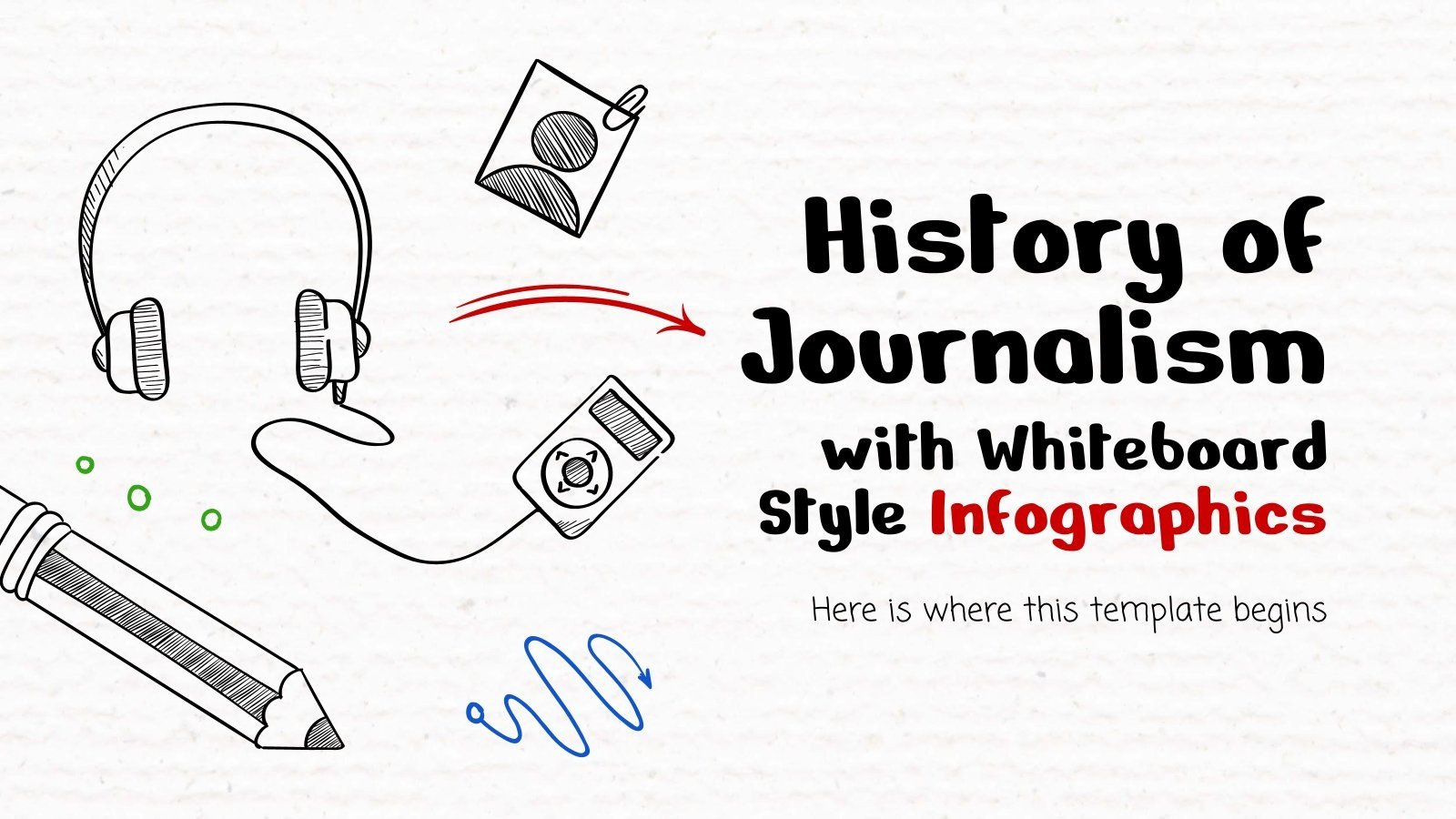 History of Journalism with Whiteboard Style Infographics

Here is where this template begins