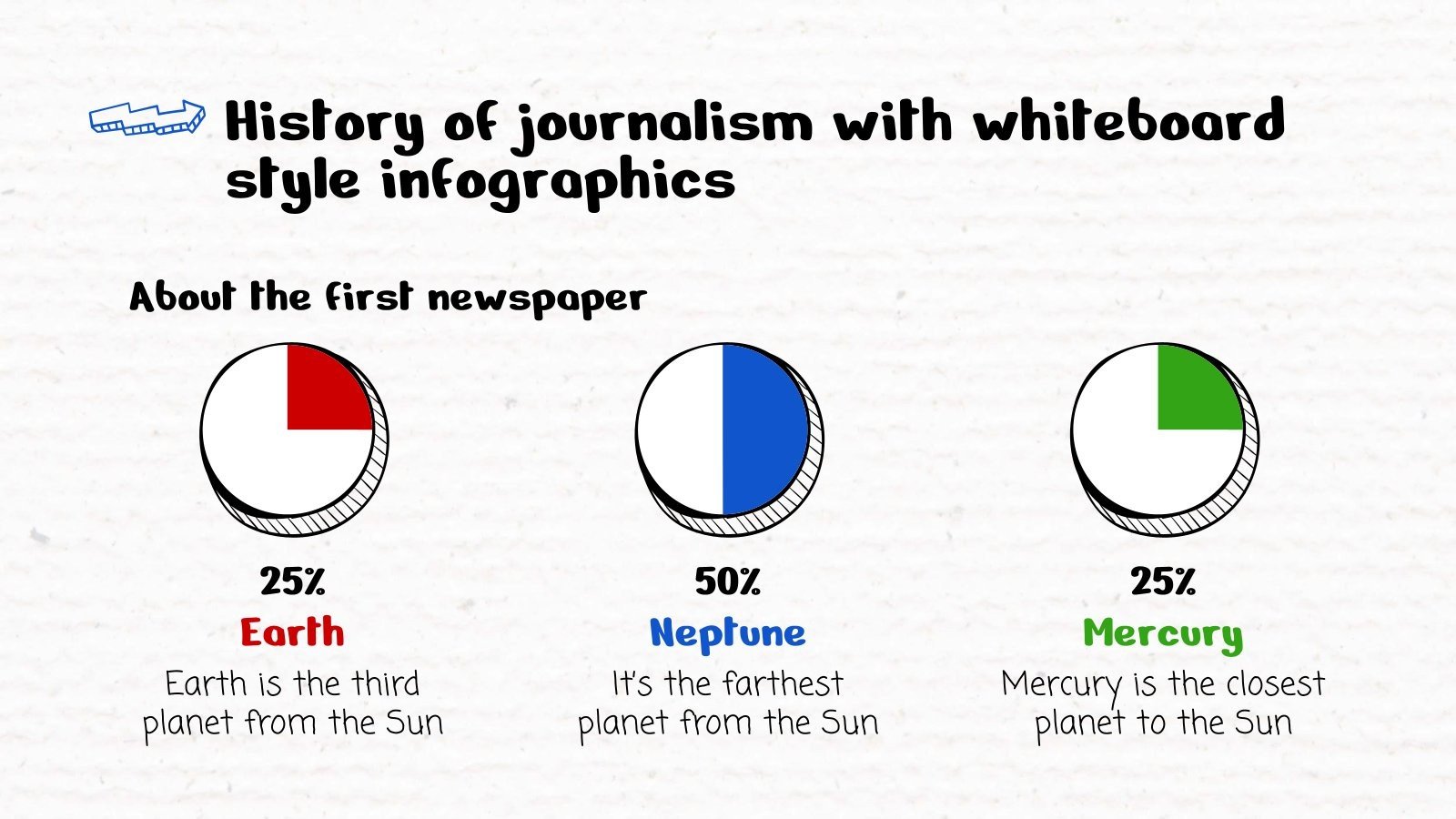 History of journalism with whiteboard style infographics

About the first newspaper

25%
Earth
Earth is the third planet from the Sun

50%
Neptune
It's the farthest planet from the Sun

25%
Mercury
Mercury is the closest planet to the Sun