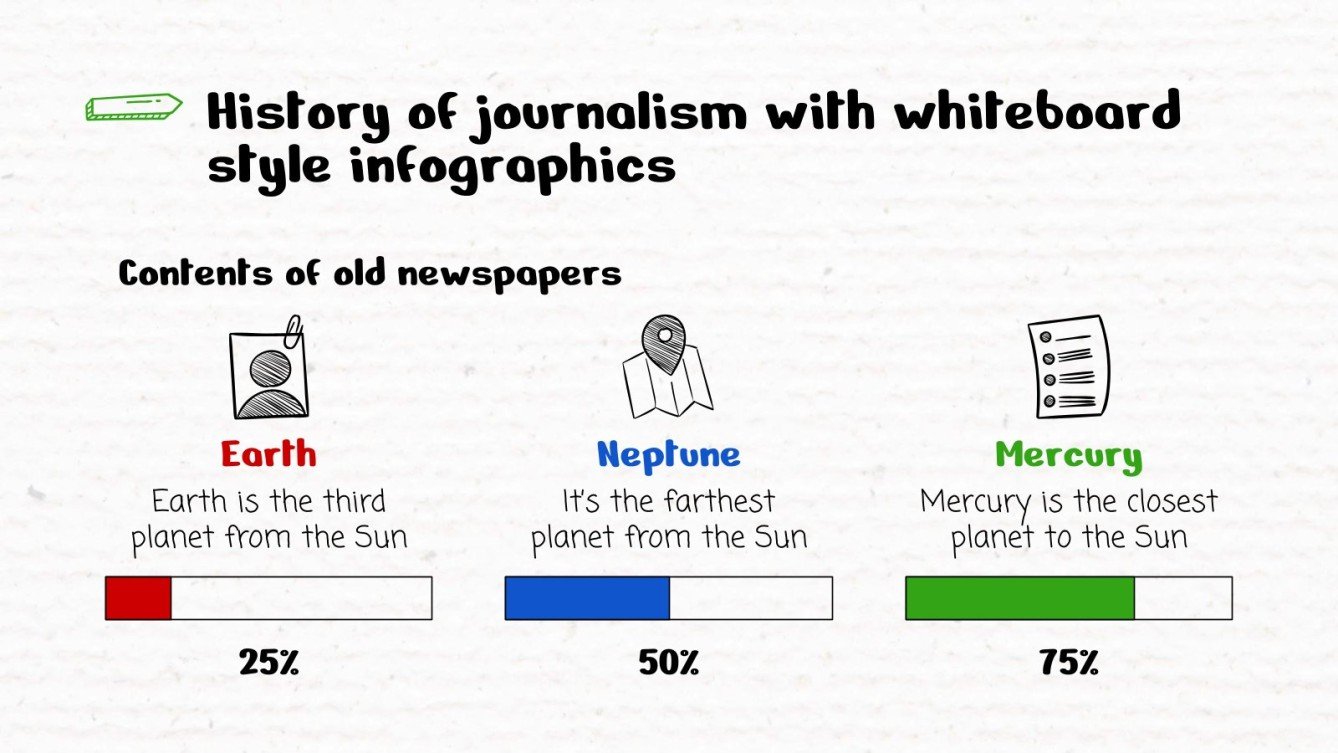 History of journalism with whiteboard style infographics

Contents of old newspapers

Earth

Earth is the third planet from the Sun

25%

Neptune

It's the farthest planet from the Sun

50%

Mercury

Mercury is the closest planet to the Sun

75%